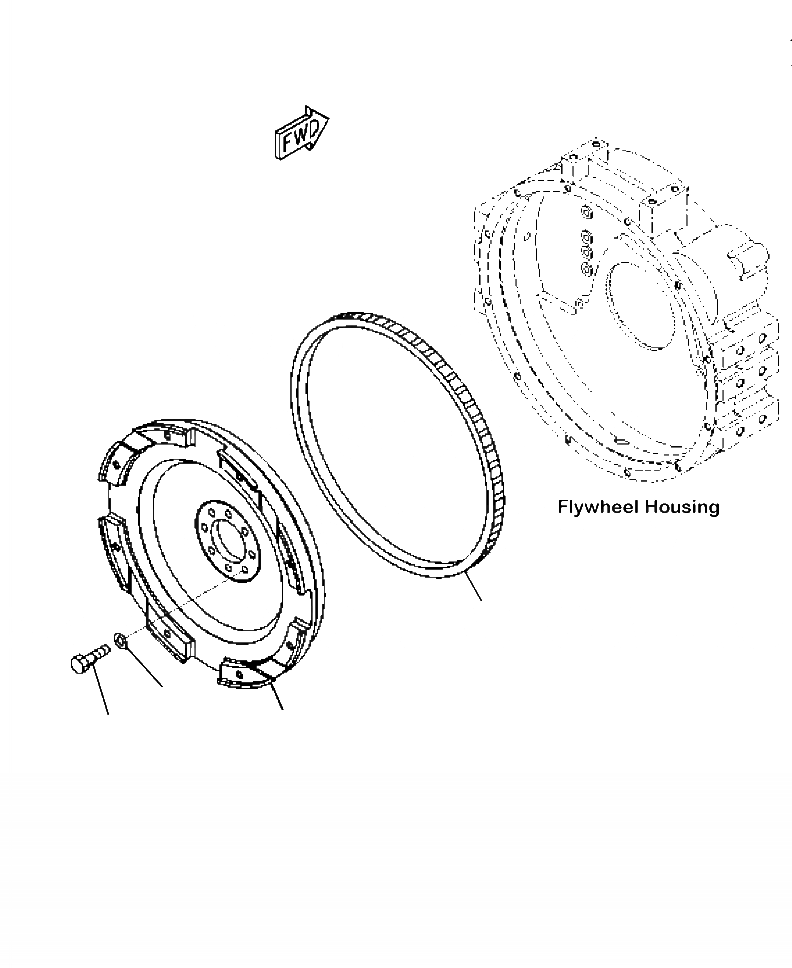 FWD

Flywheel Housing