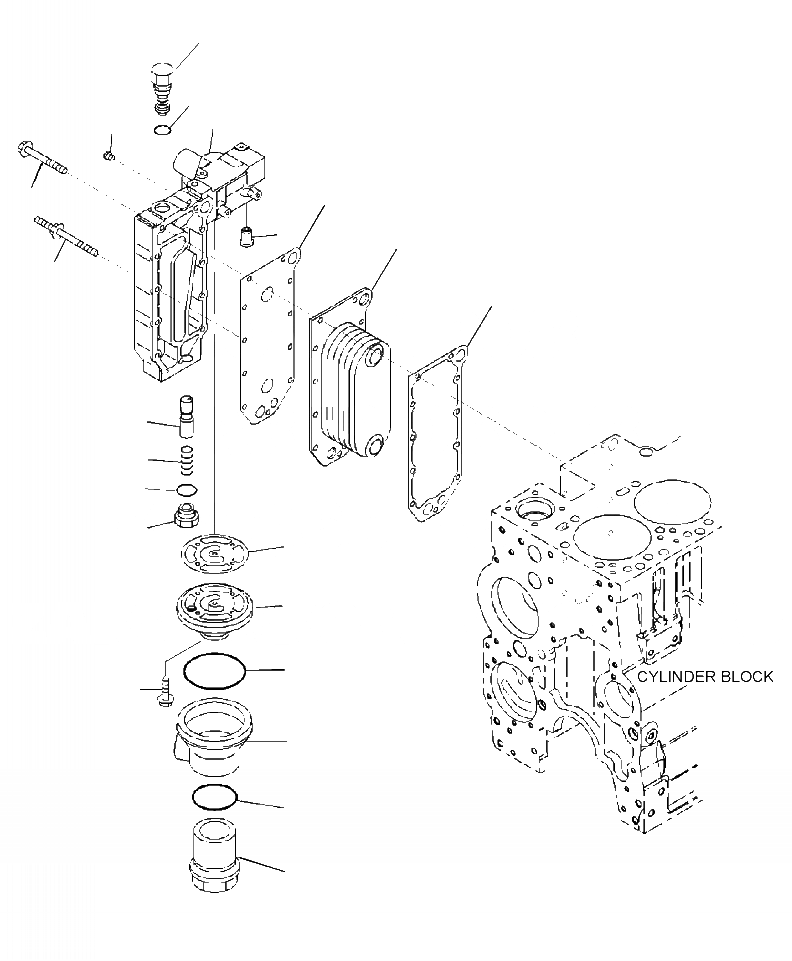 CYLINDER BLOCK