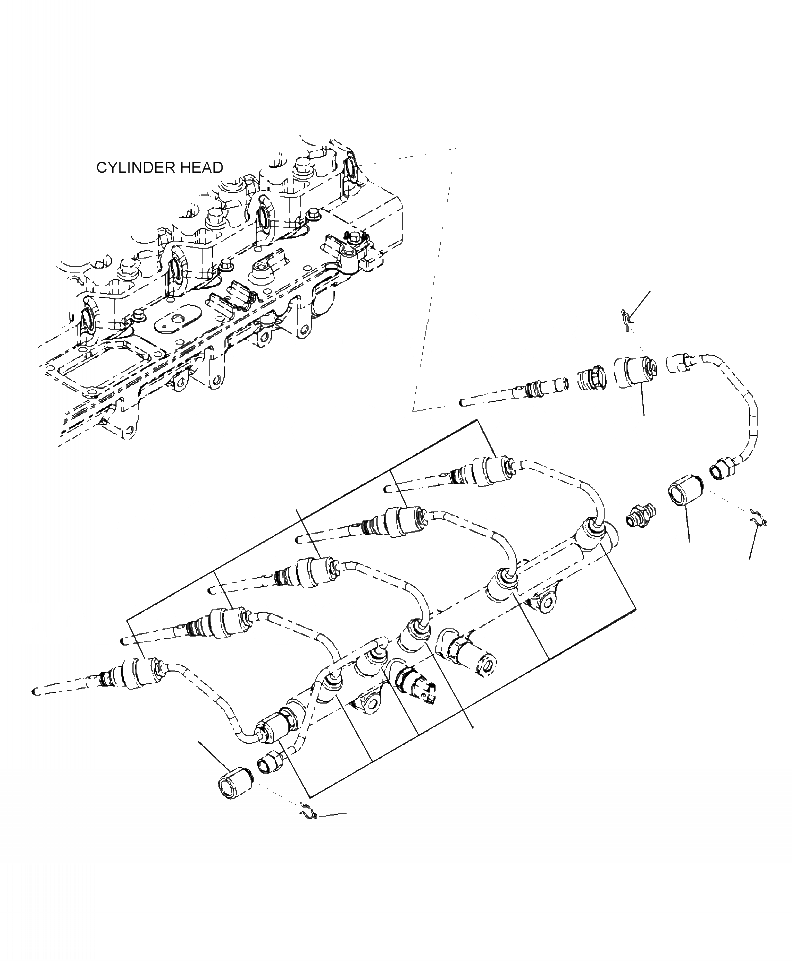 CYLINDER HEAD