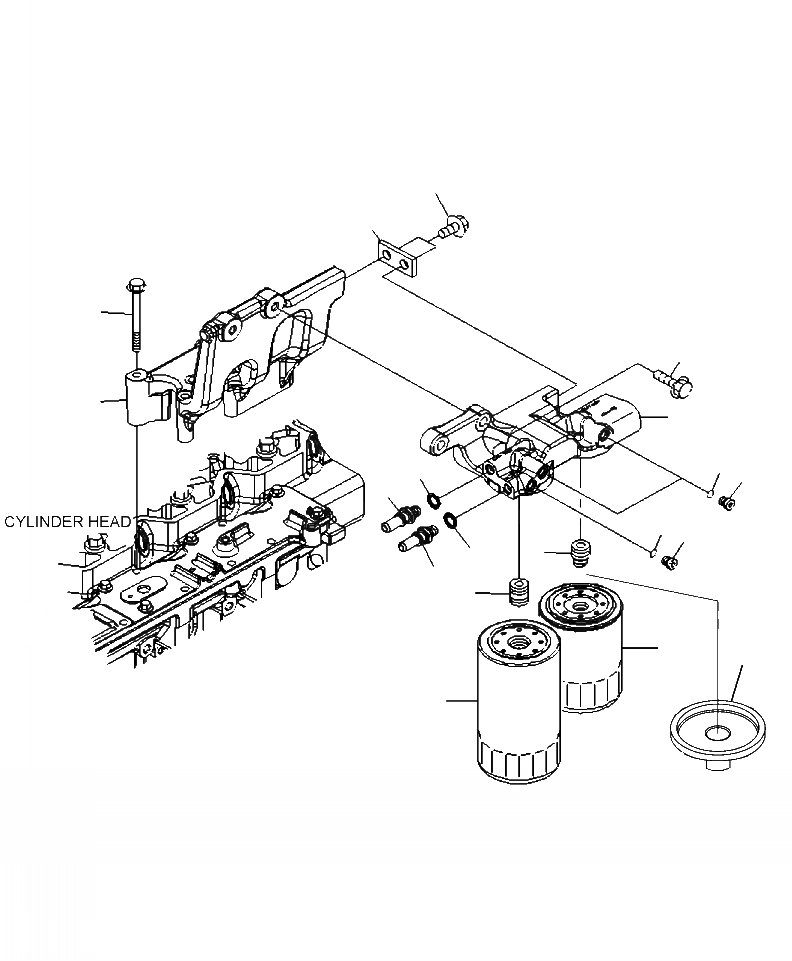 CYLINDER HEAD