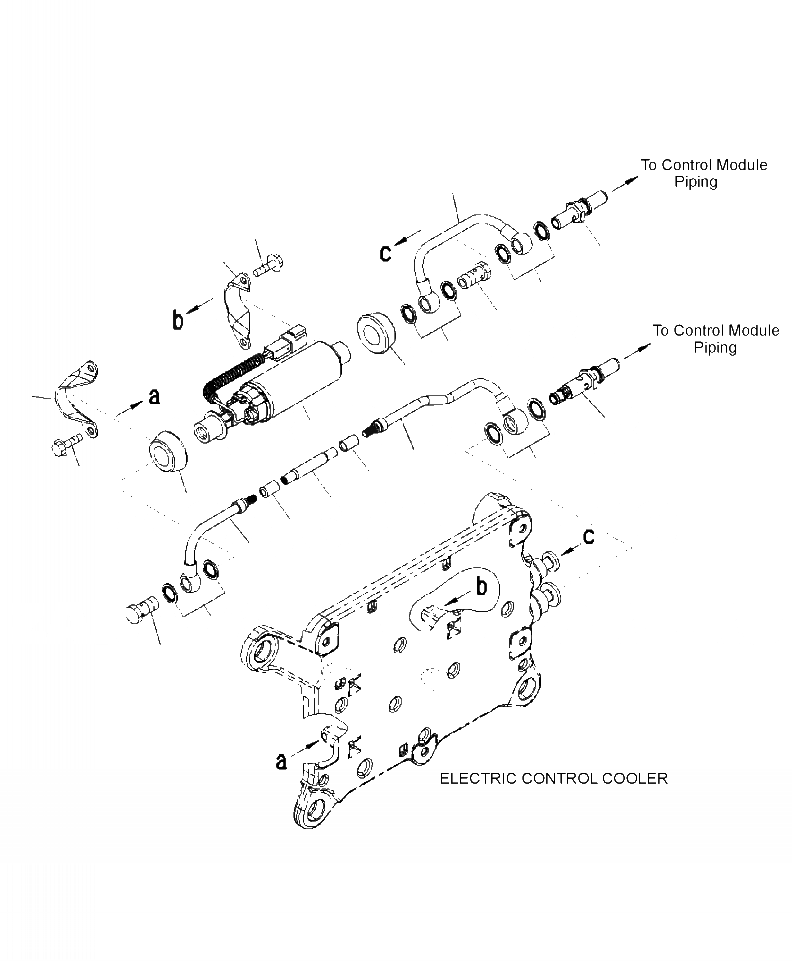 To Control Module Piping

c

b

To Control Module Piping

a

c

b

a

ELECTRIC CONTROL COOLER