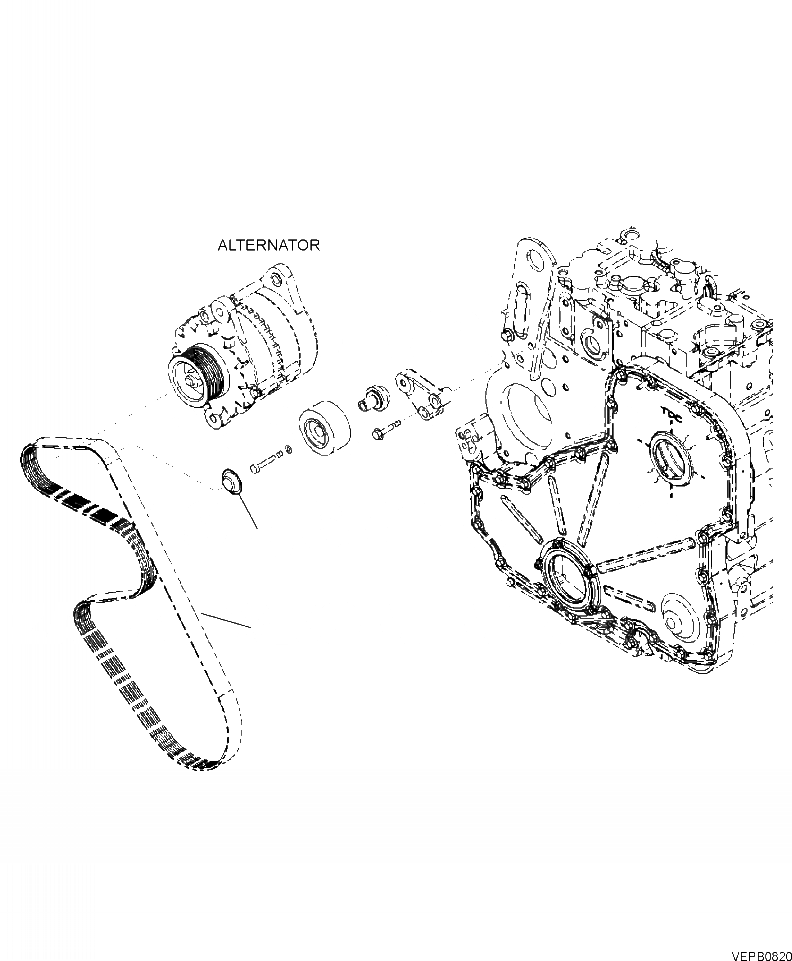 ALTERNATOR

TDC

VEPB0820