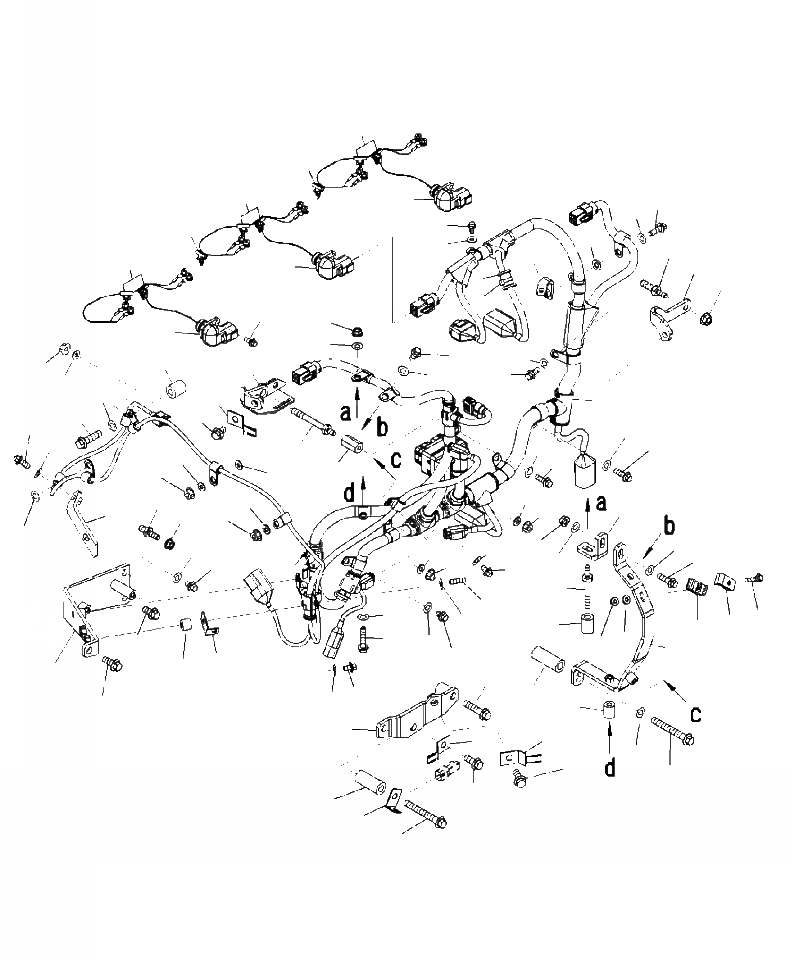 a
b
c
d
a
b
c
d