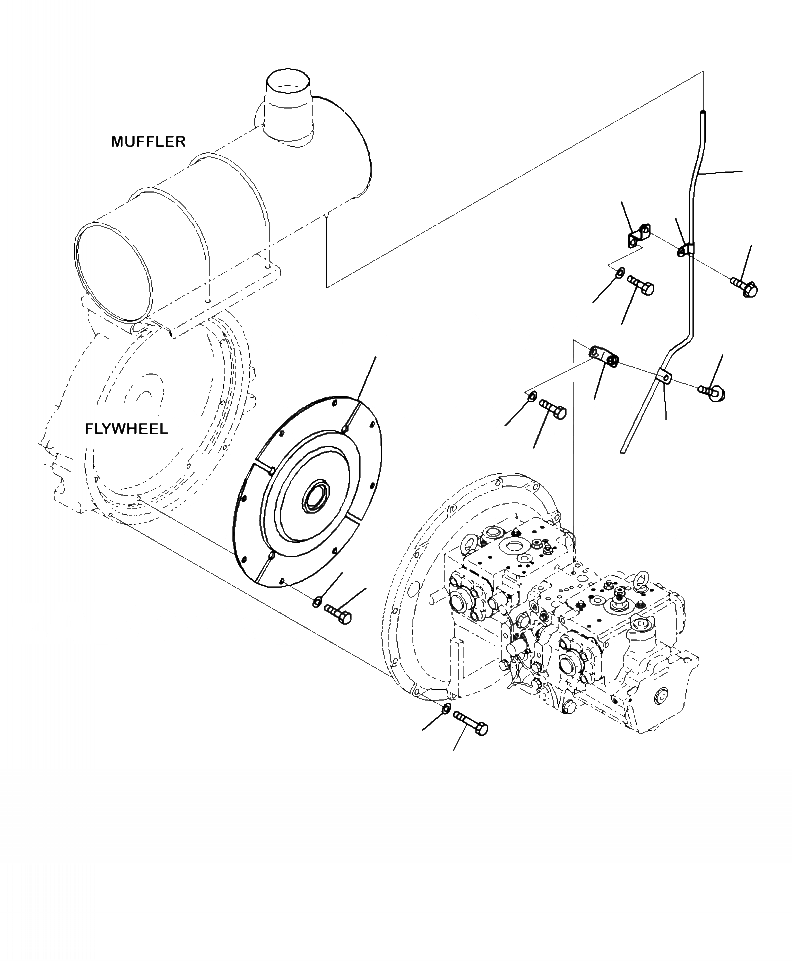 MUFFLER

FLYWHEEL