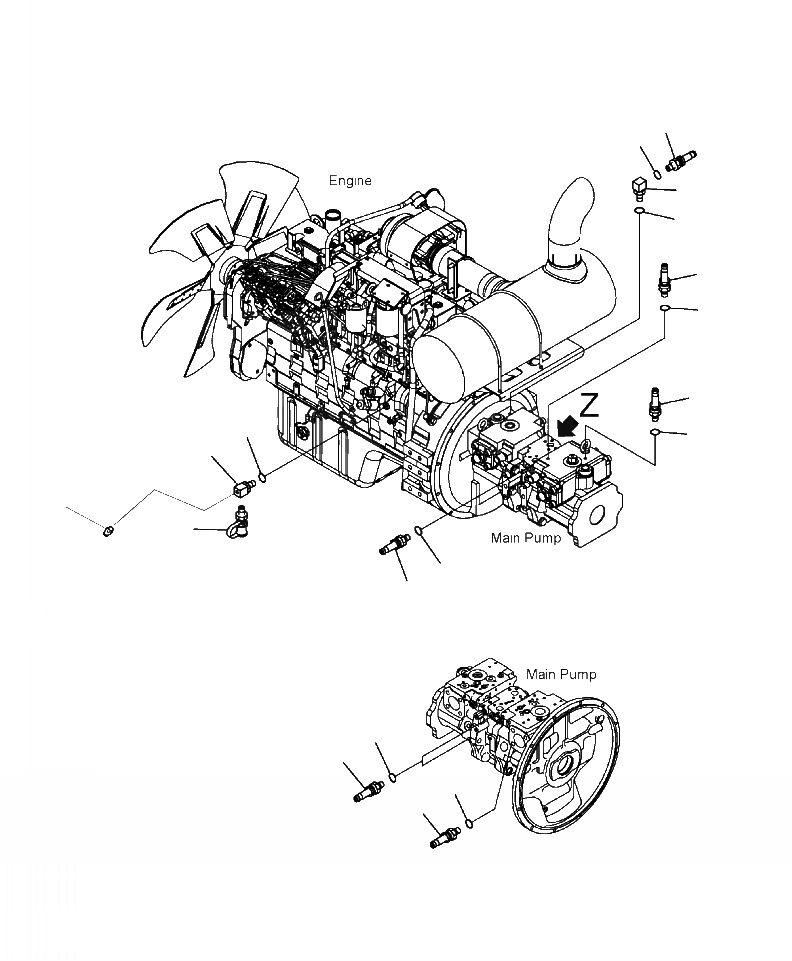 Engine

Z

Main Pump

Main Pump