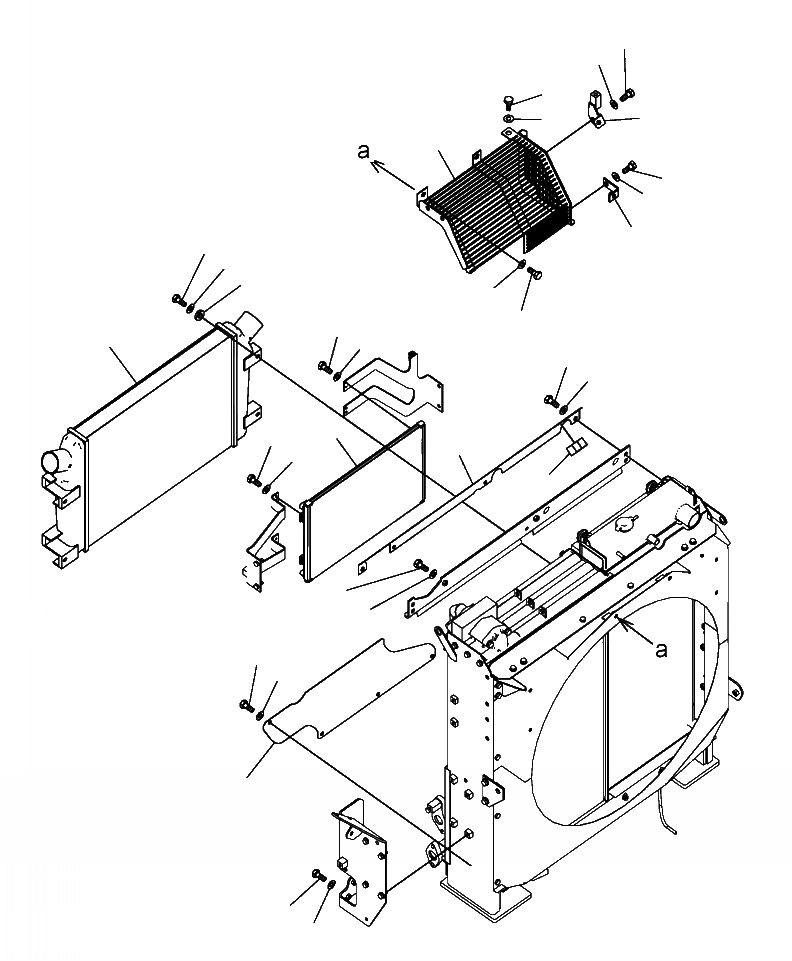 a

a