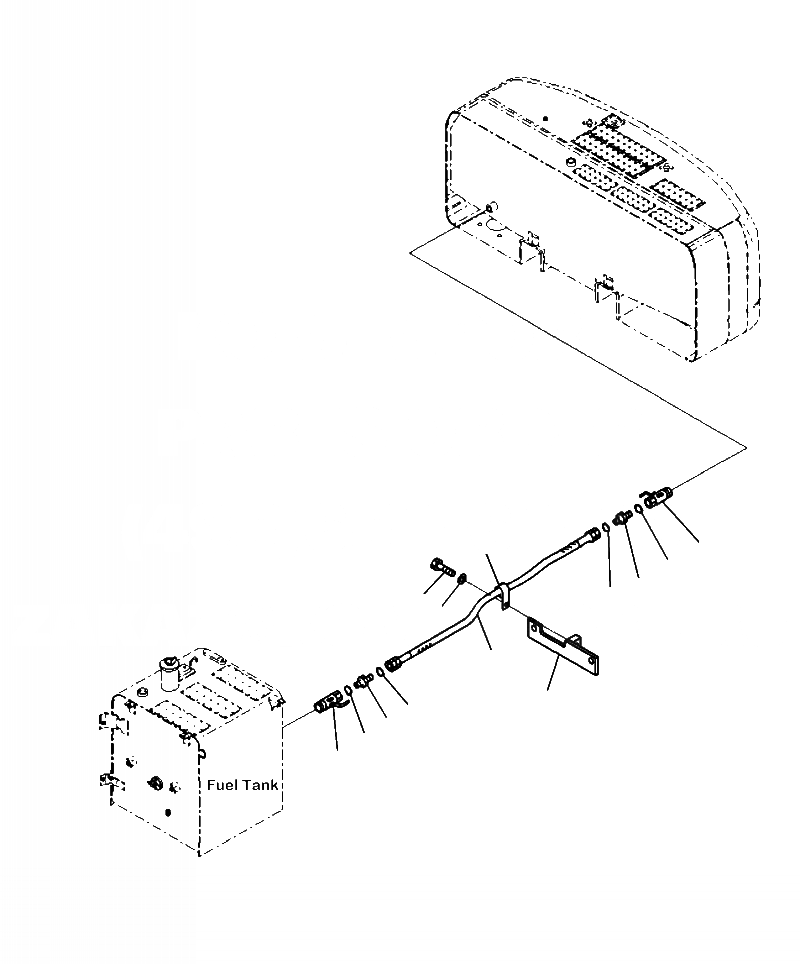 Fuel Tank