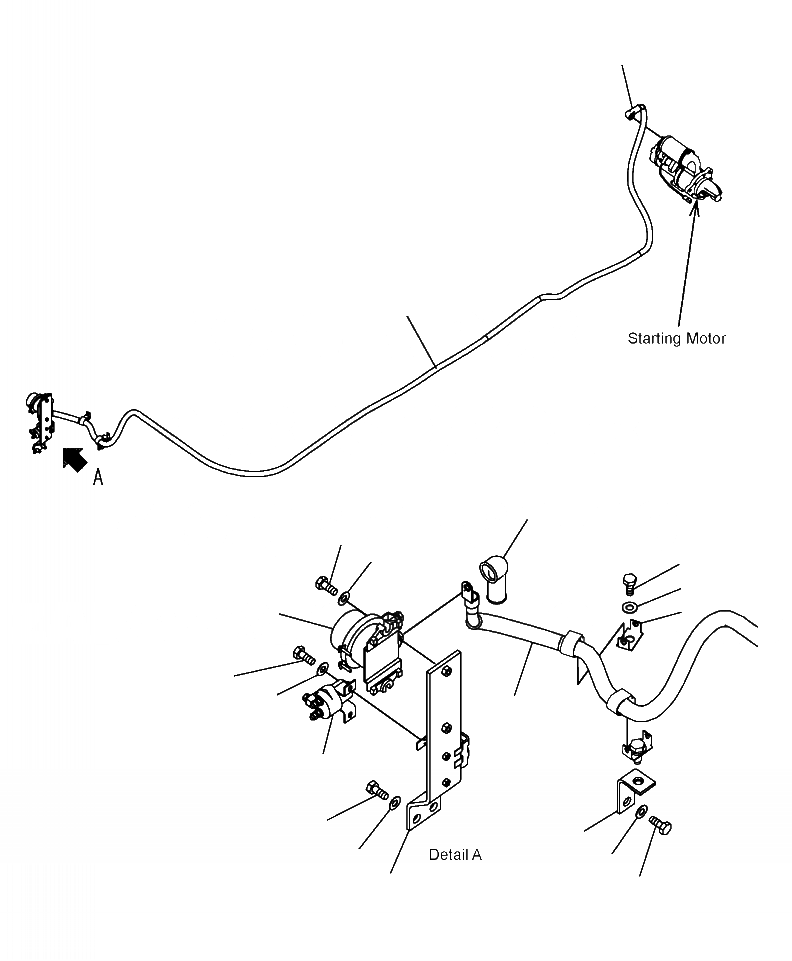 Starting Motor

A

Detail A