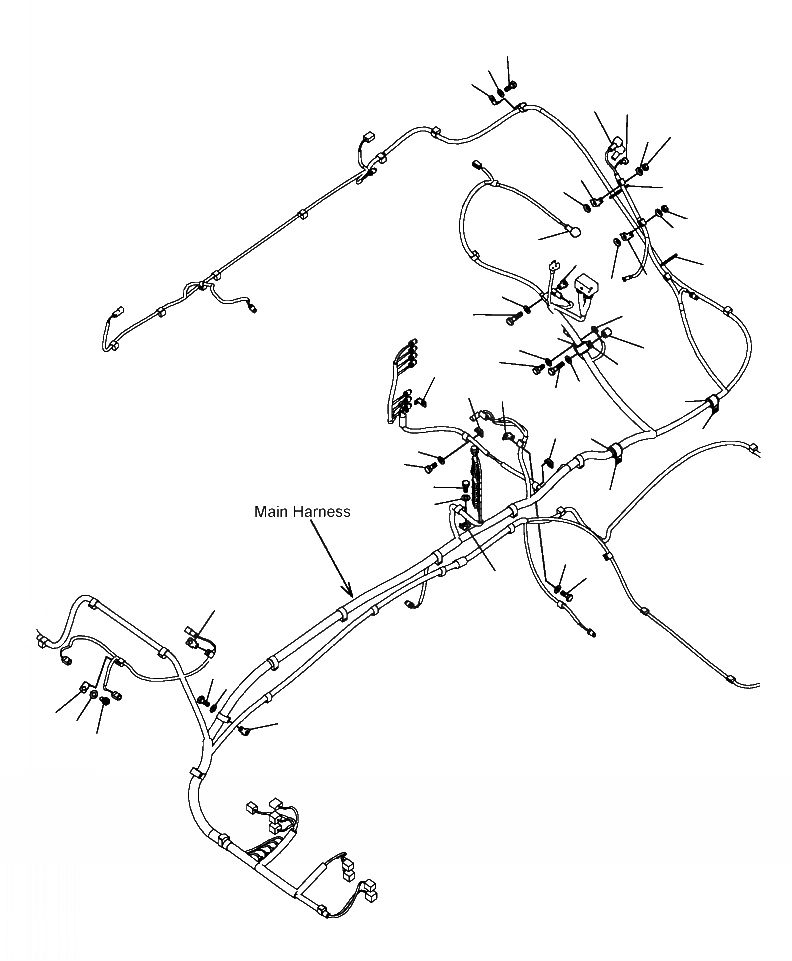 Main Harness