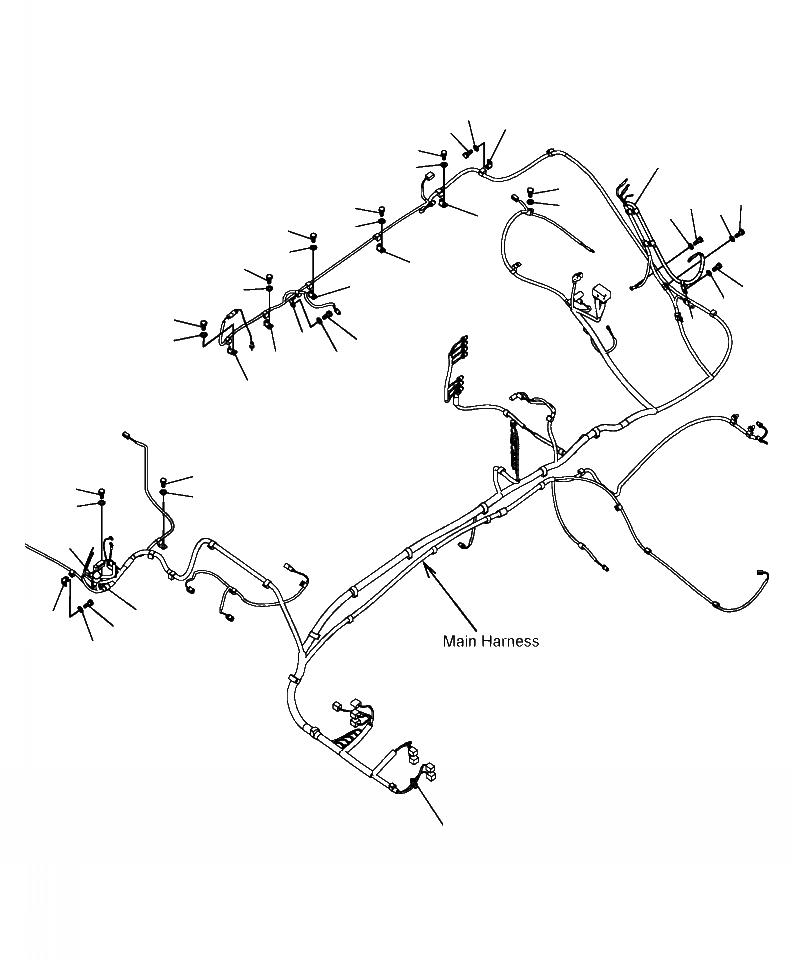 Main Harness