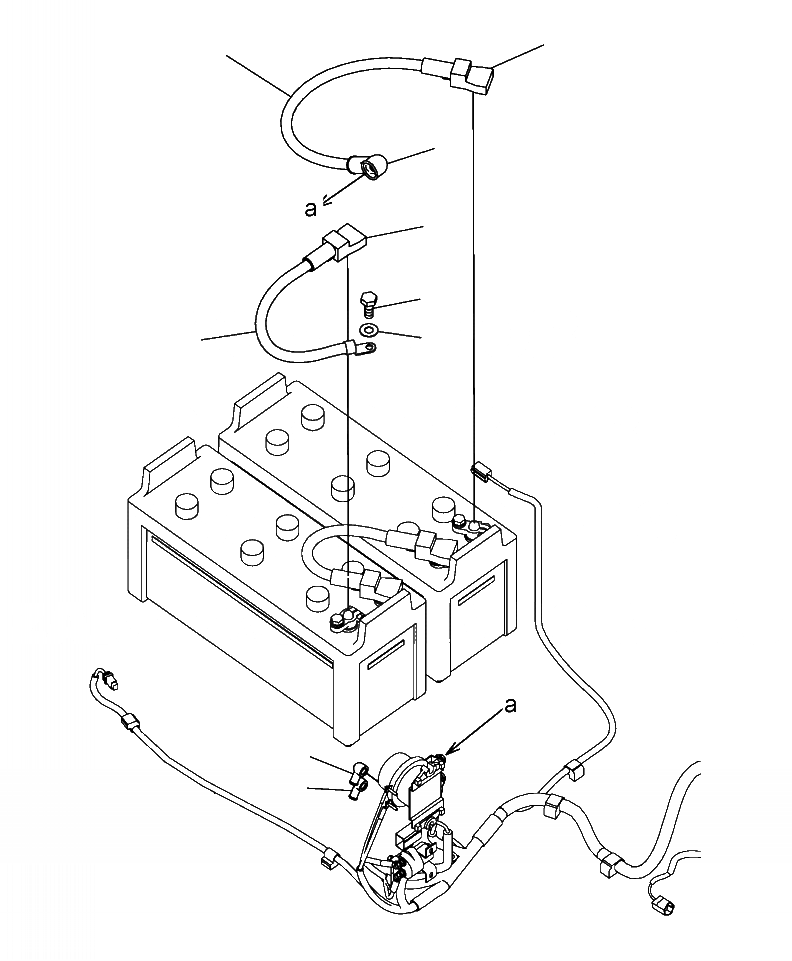 a

a