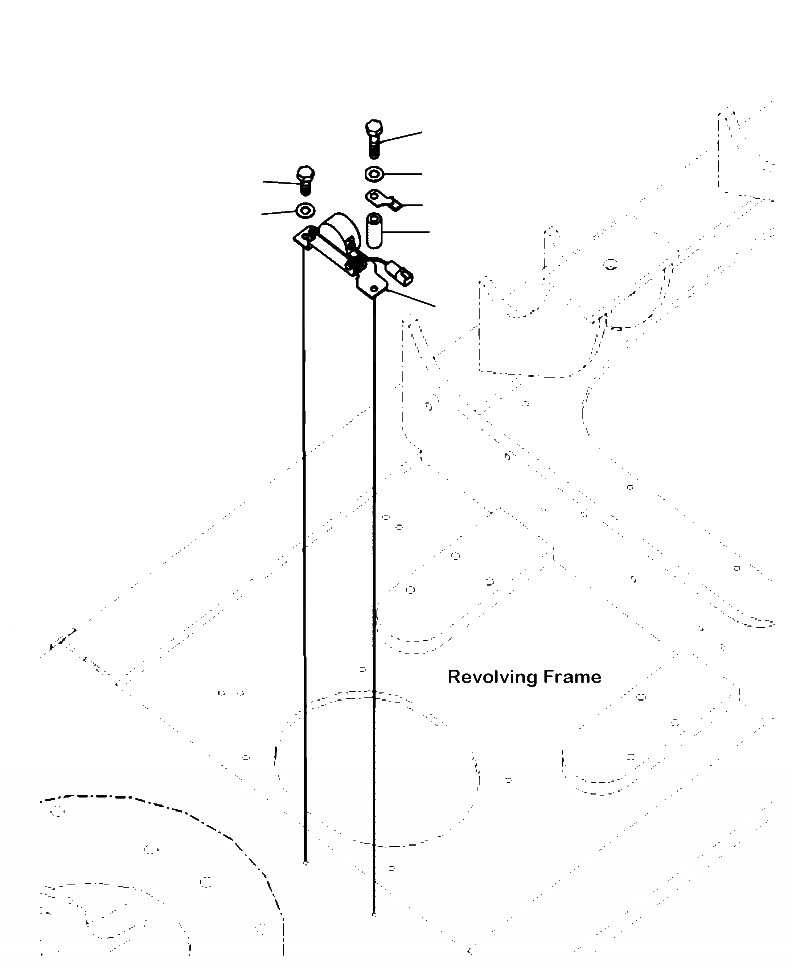 Revolving Frame