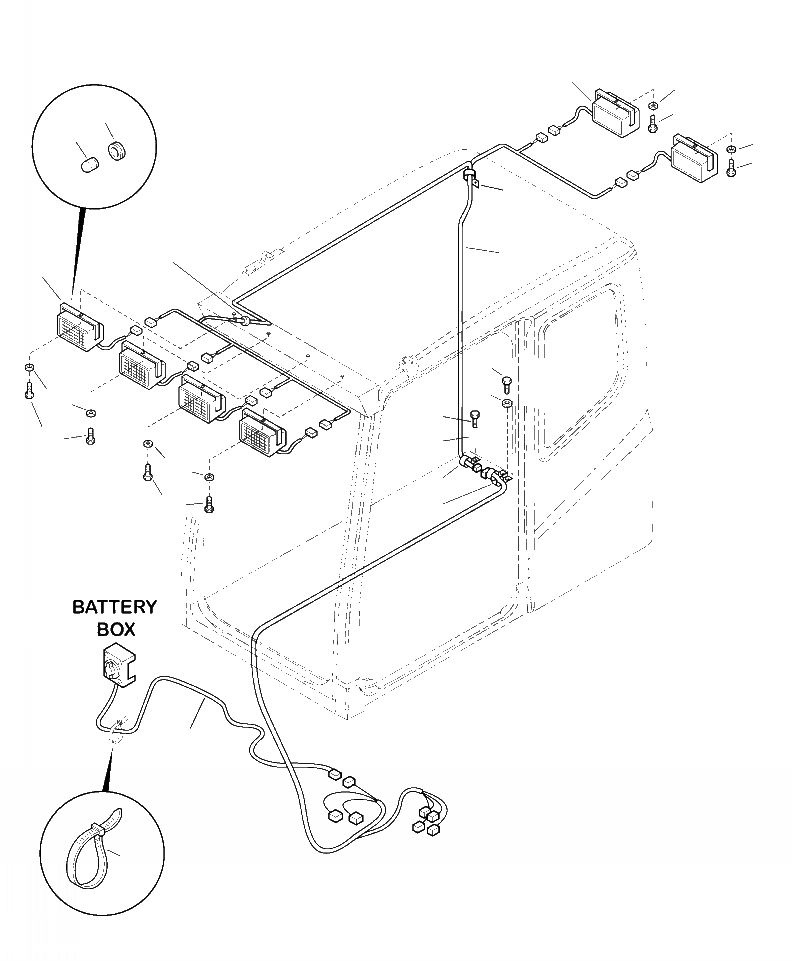 BATTERY BOX