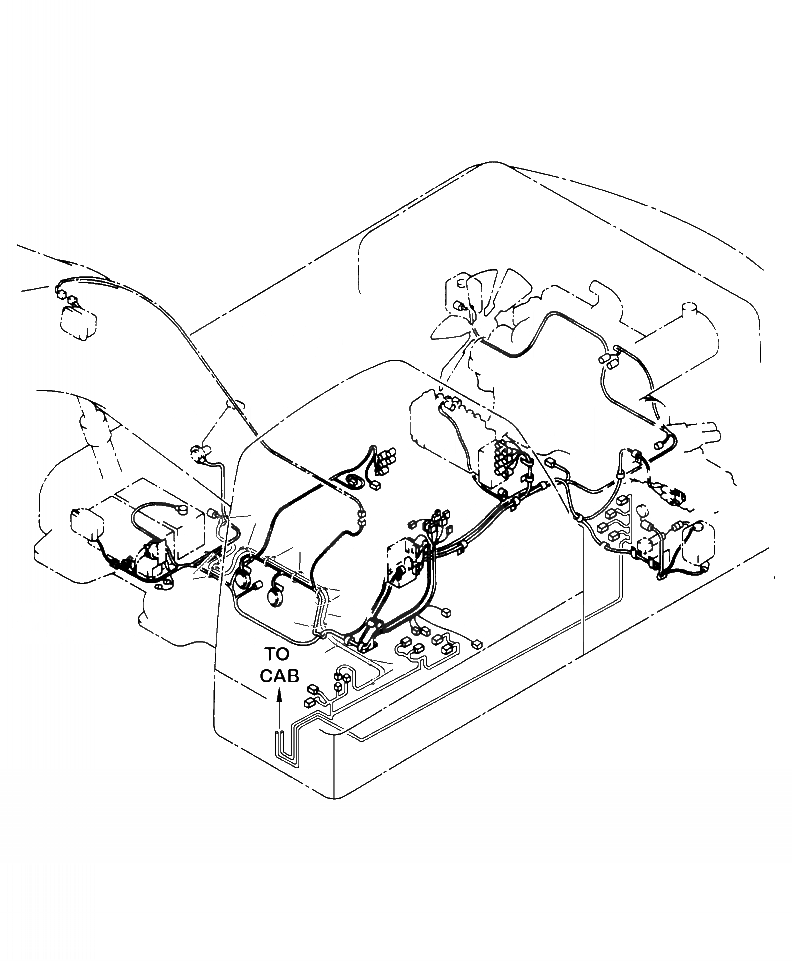 TO
CAB