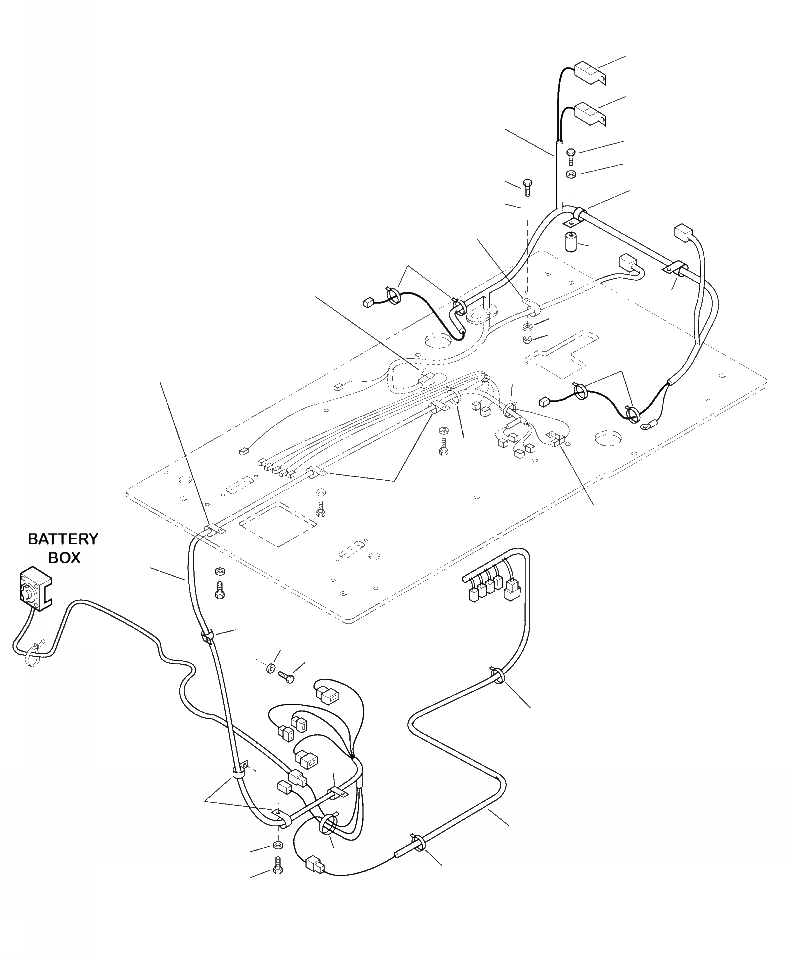 BATTERY BOX