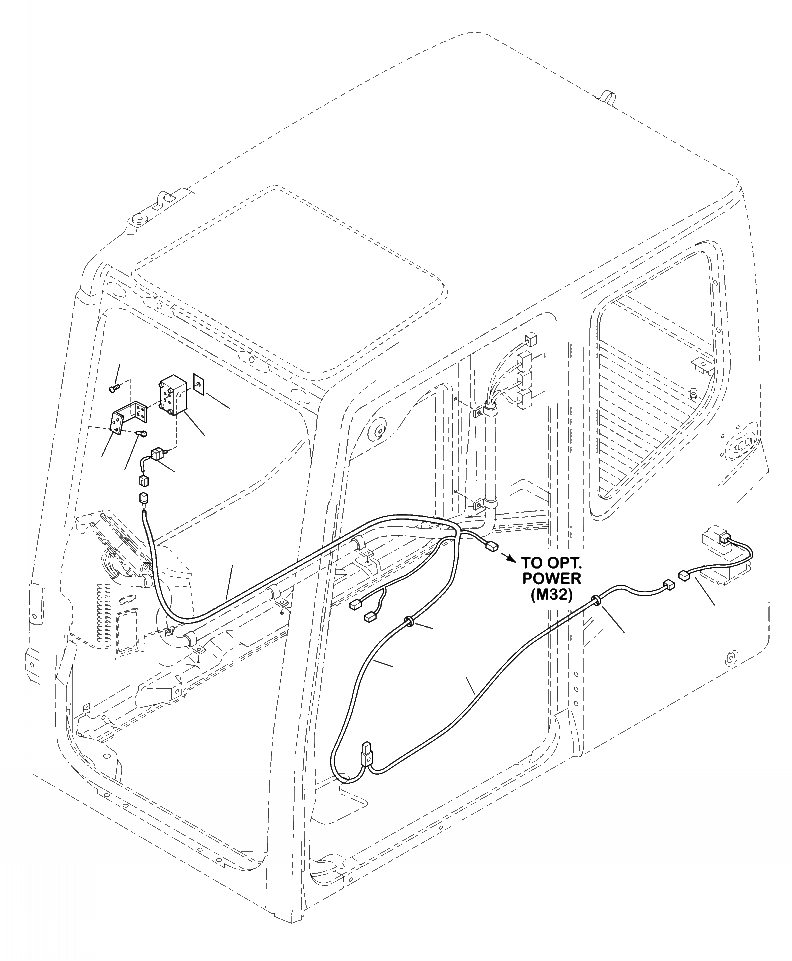 TO OPT.
POWER
(M32)