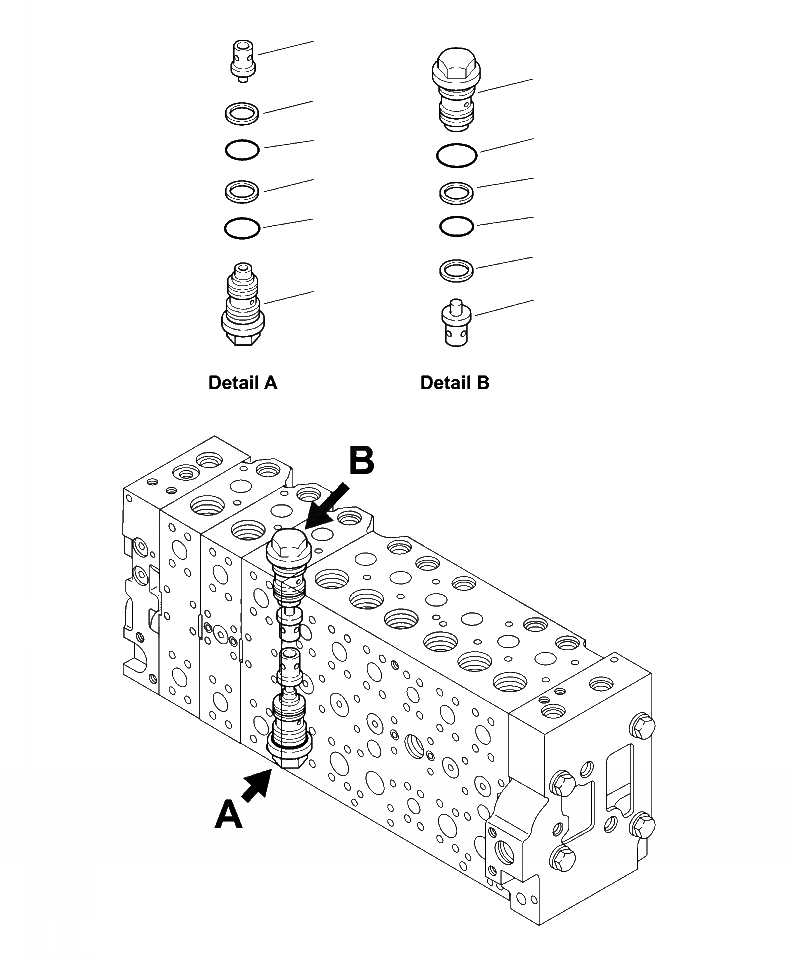 Detail A

Detail B

B

A