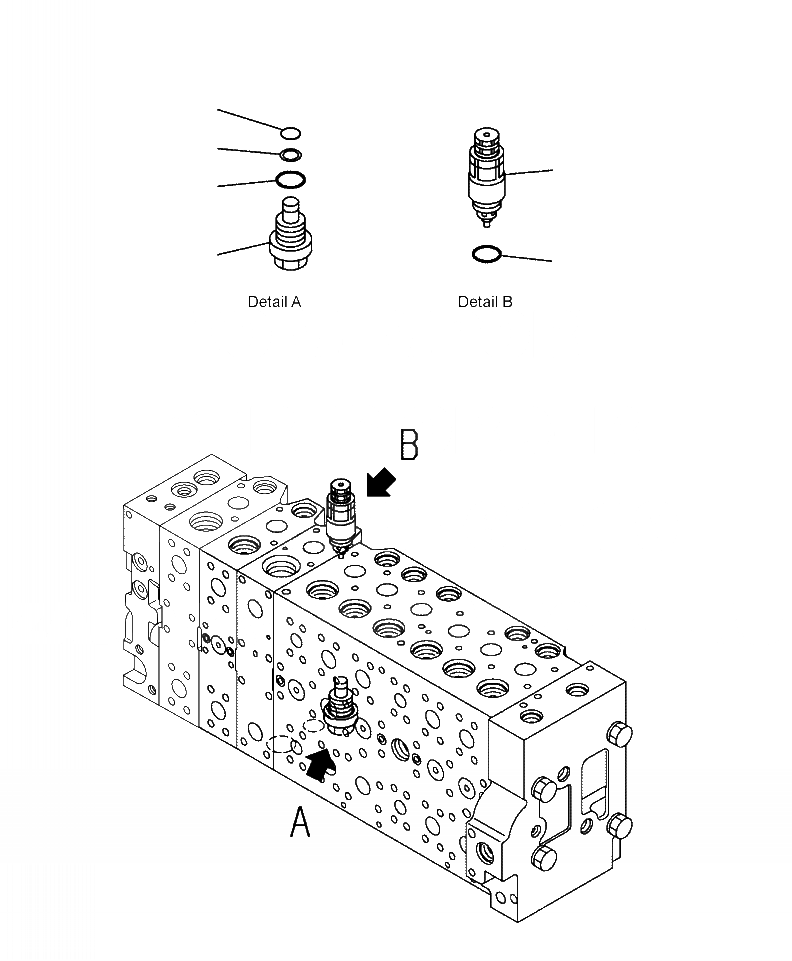 Detail A

Detail B

B

A