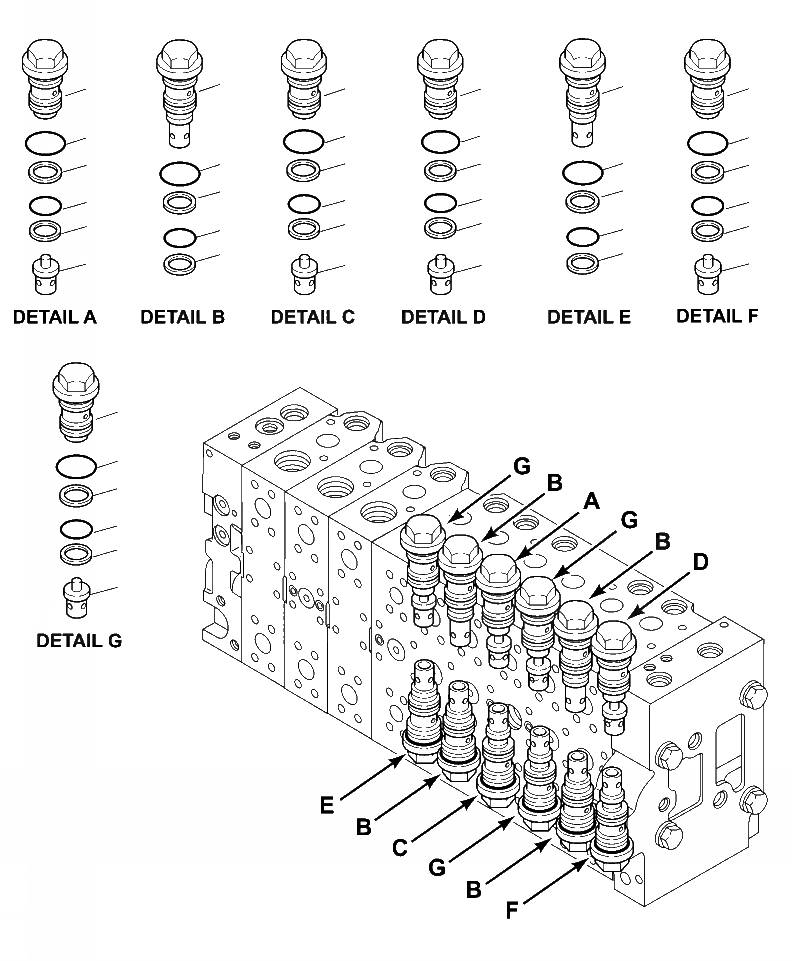 DETAIL A
DETAIL B
DETAIL C
DETAIL D
DETAIL E
DETAIL F
DETAIL G
G
B
A
G
B
D
E
B
C
G
B
F