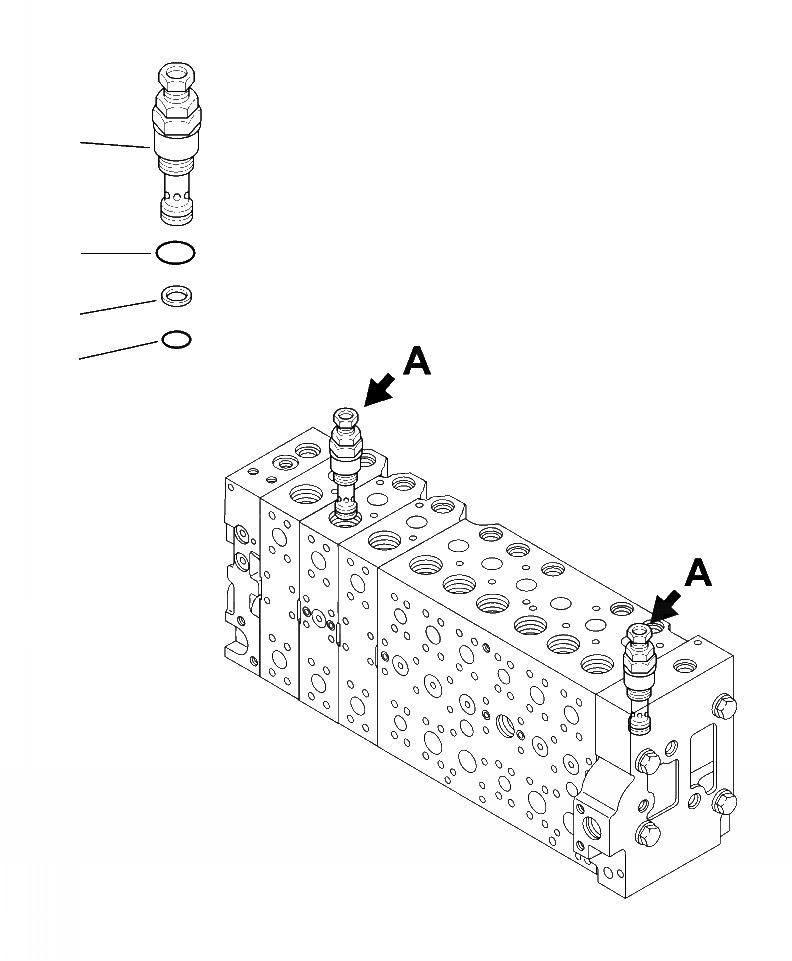 A

A