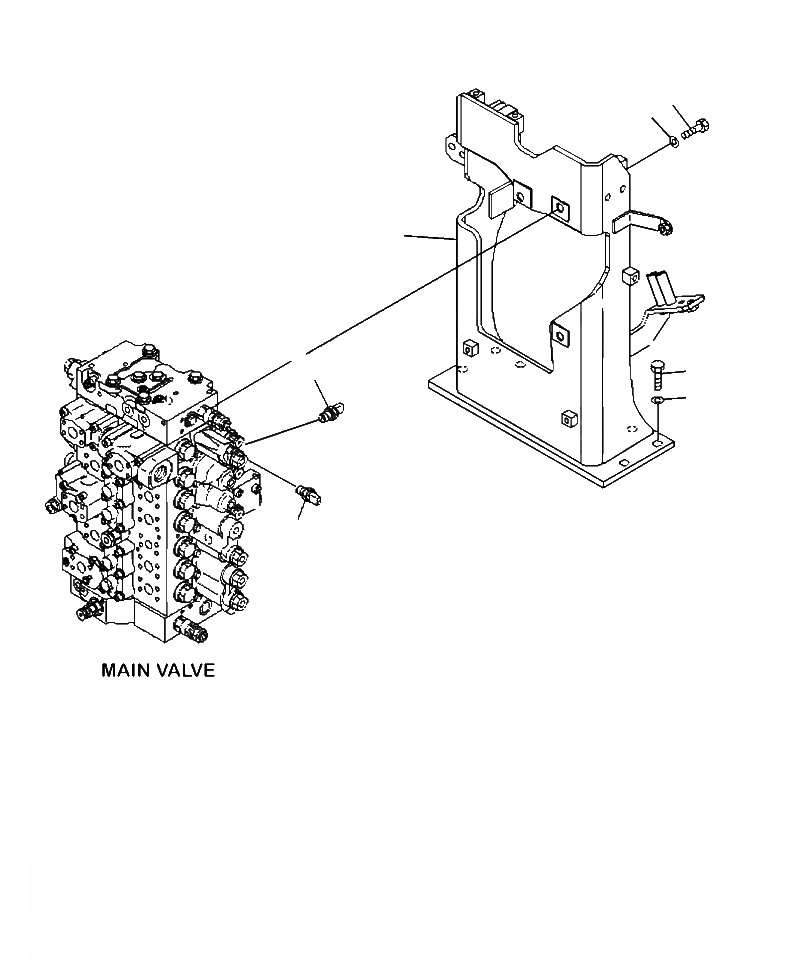 MAIN VALVE