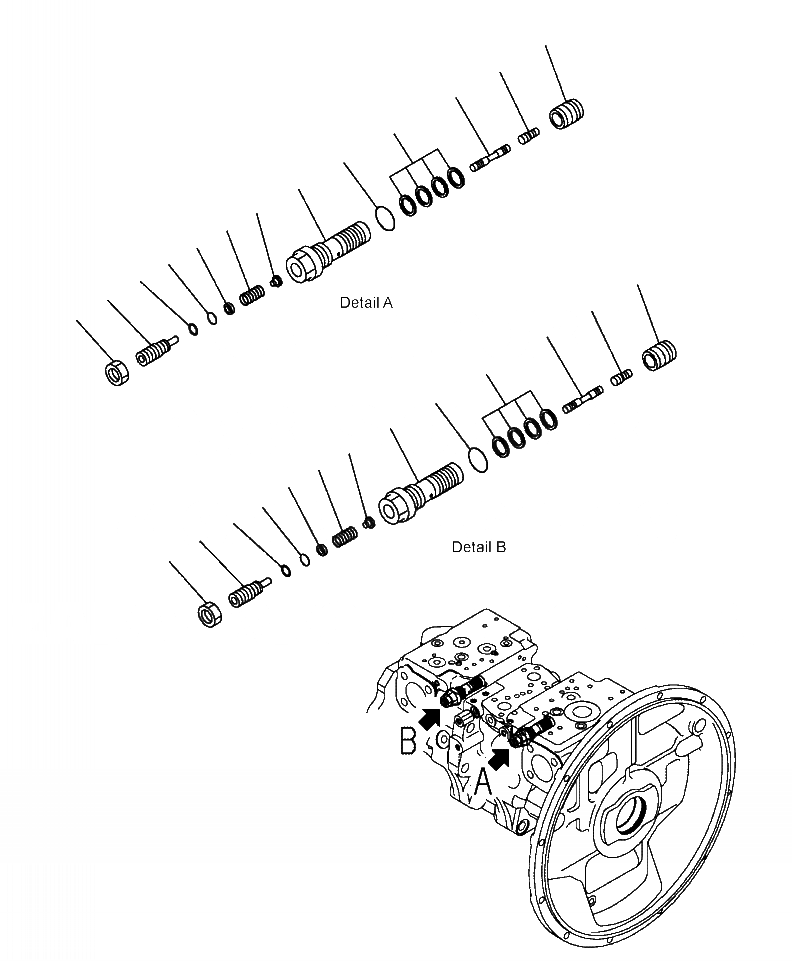 Detail A

Detail B

B

A