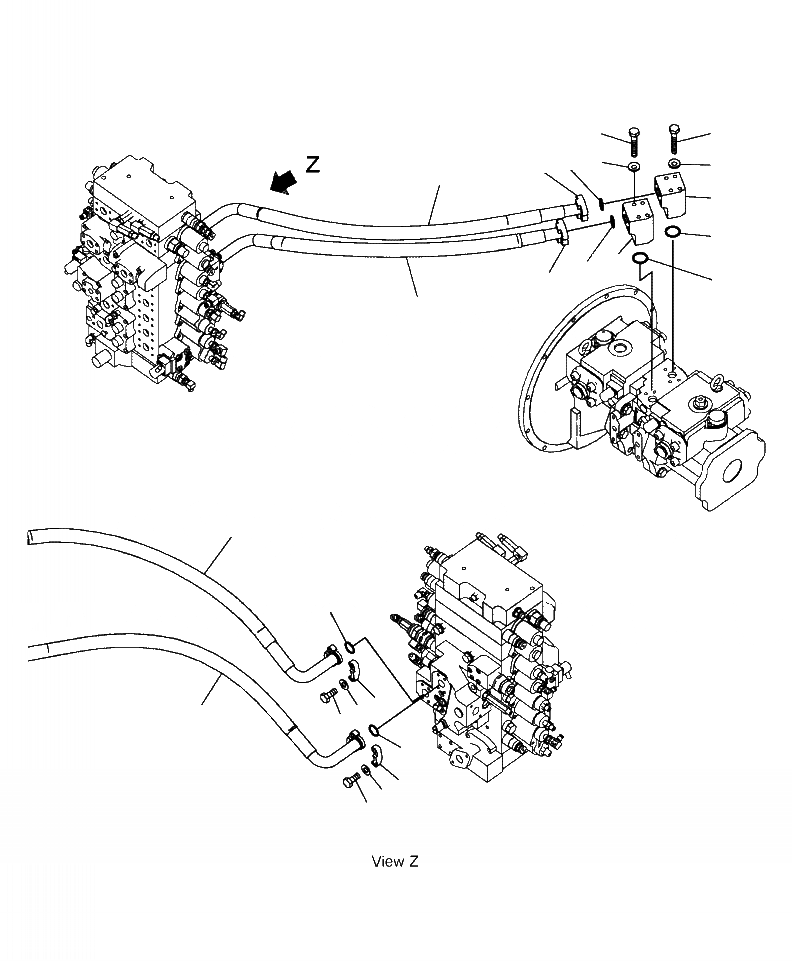 Z

View Z