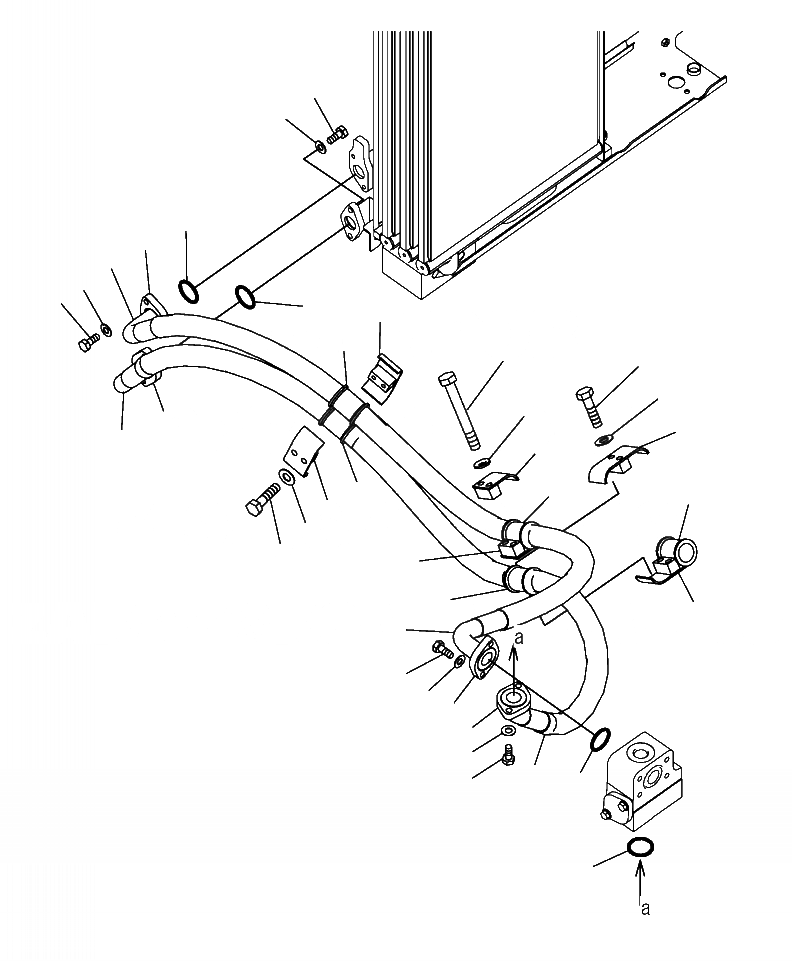 a

a