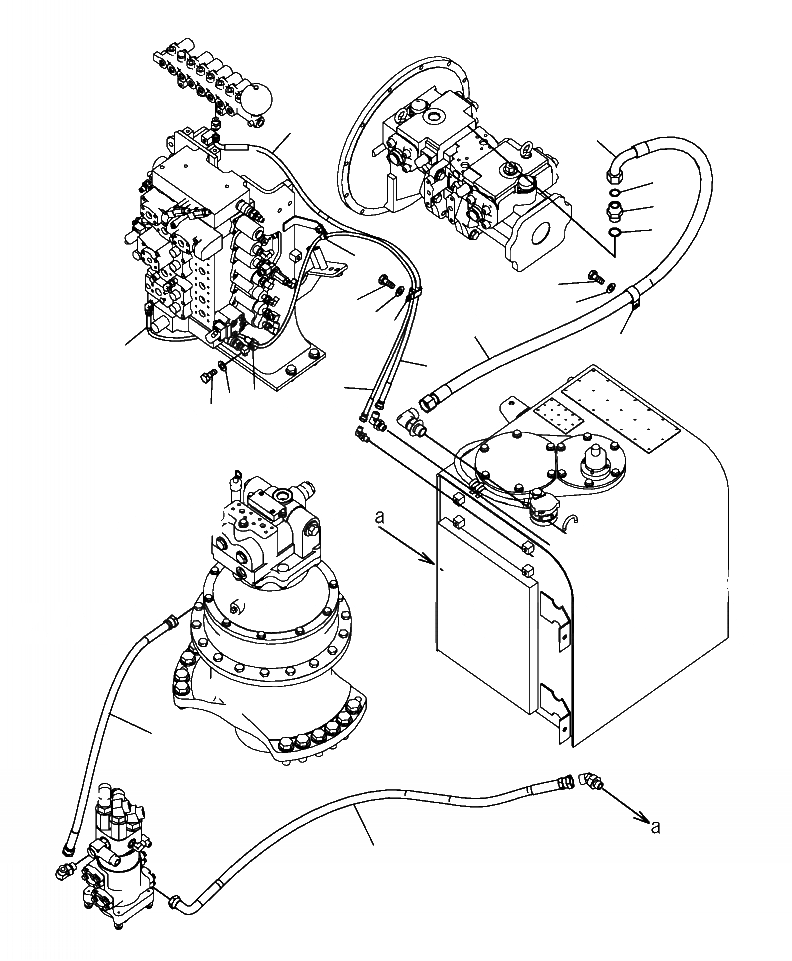 a

a