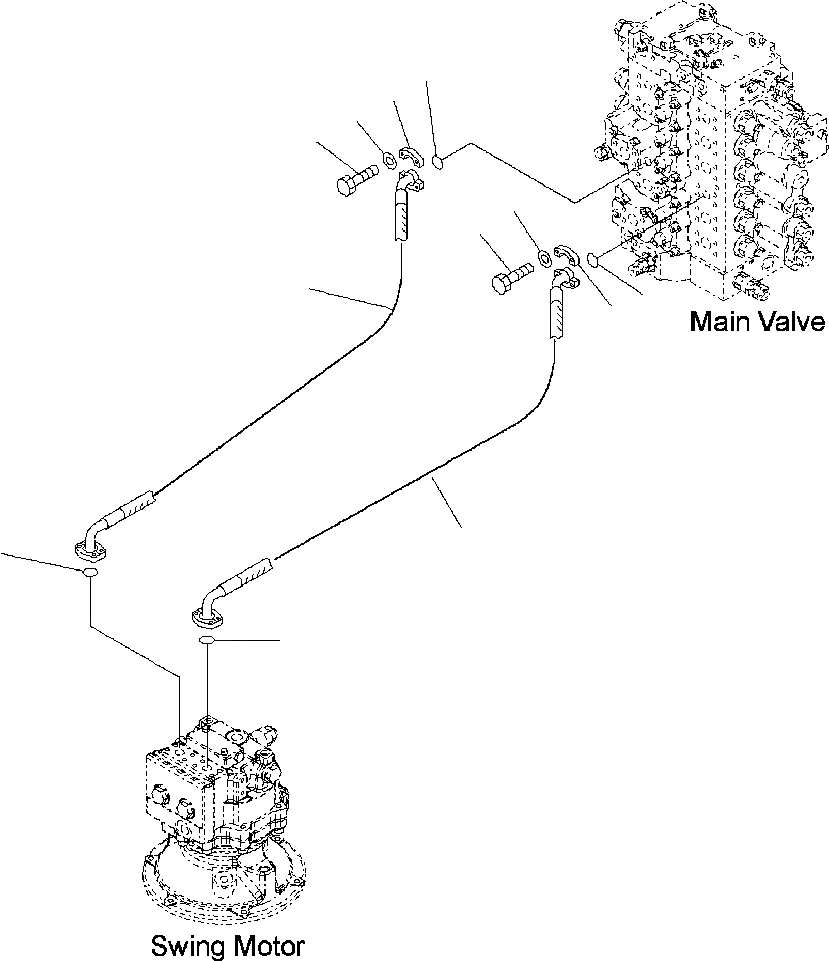 Main Valve

Swing Motor