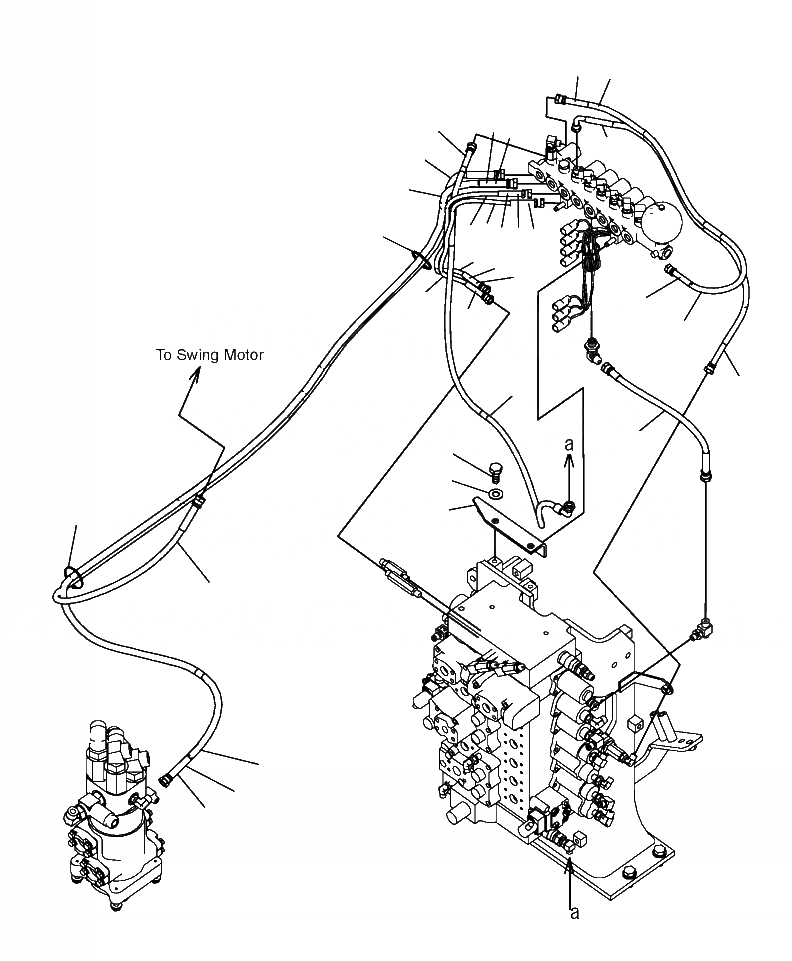 To Swing Motor

a

a