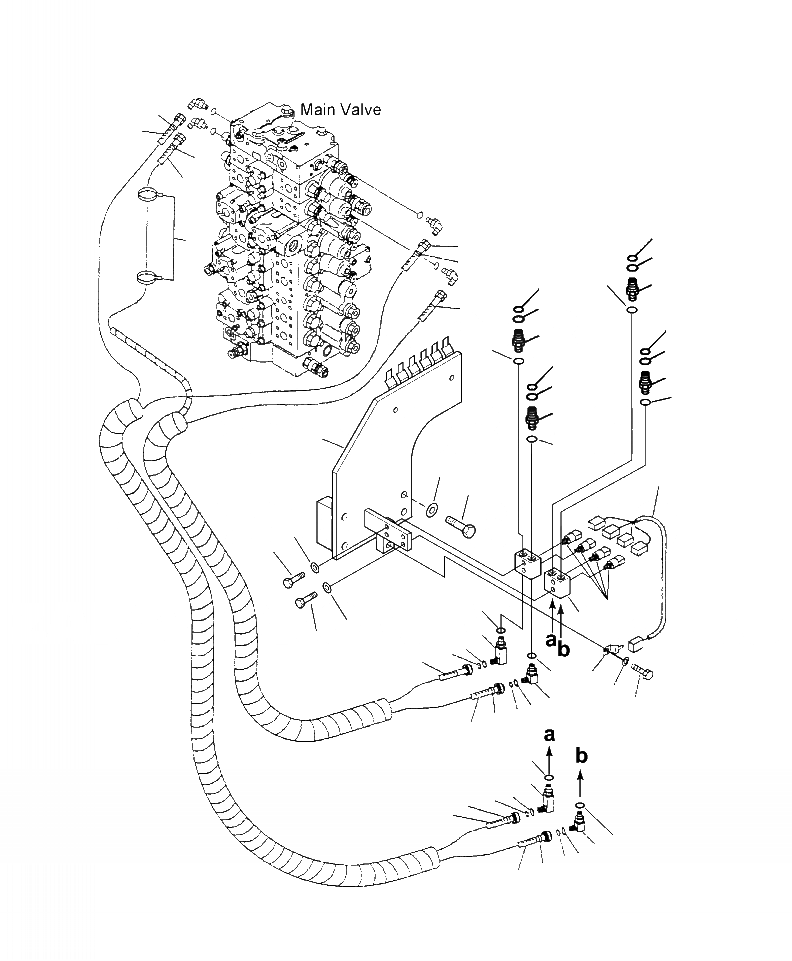 Main Valve

a
b

a
b