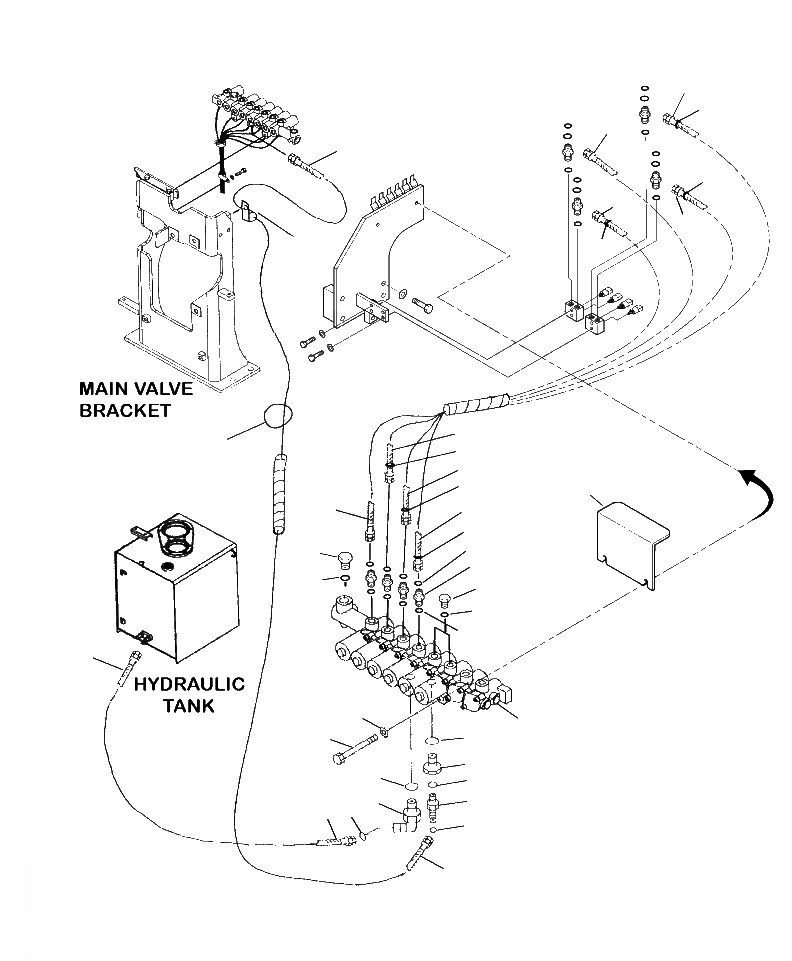 MAIN VALVE BRACKET

HYDRAULIC TANK