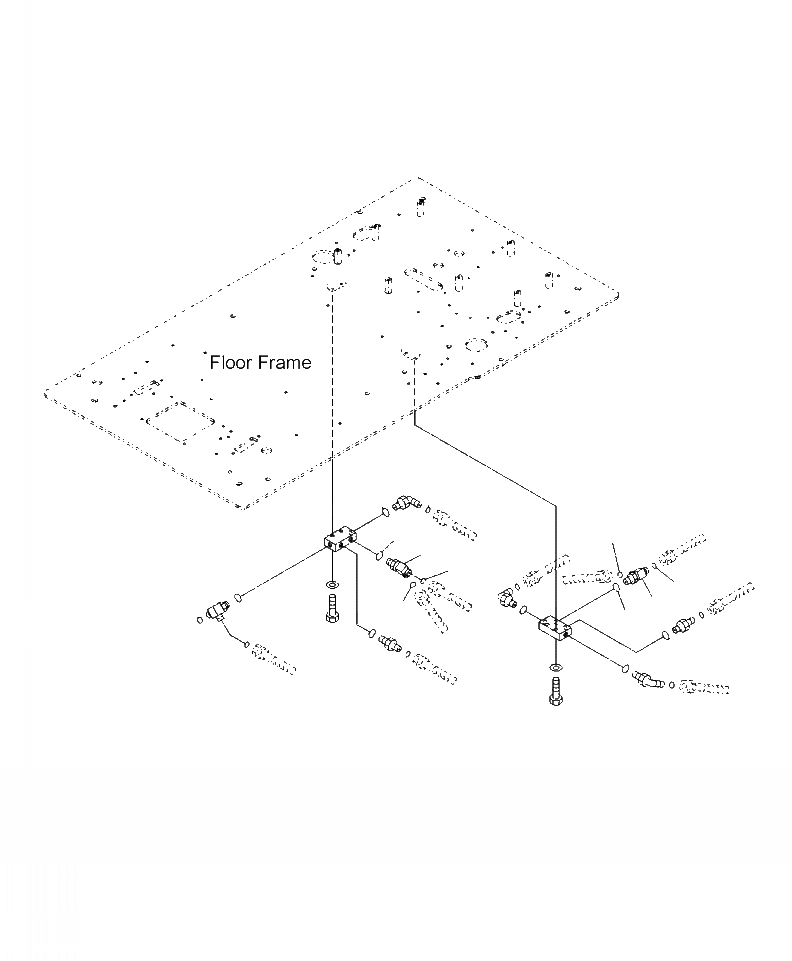 Floor Frame