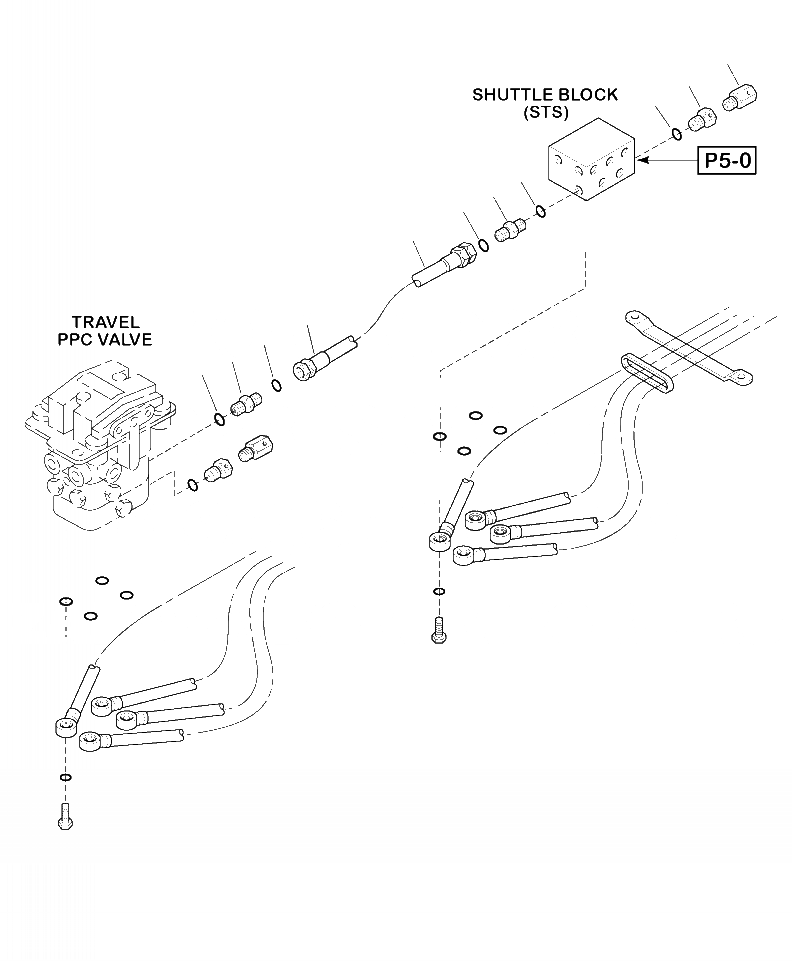 SHUTTLE BLOCK
(STS)

P5-0

TRAVEL
PPC VALVE