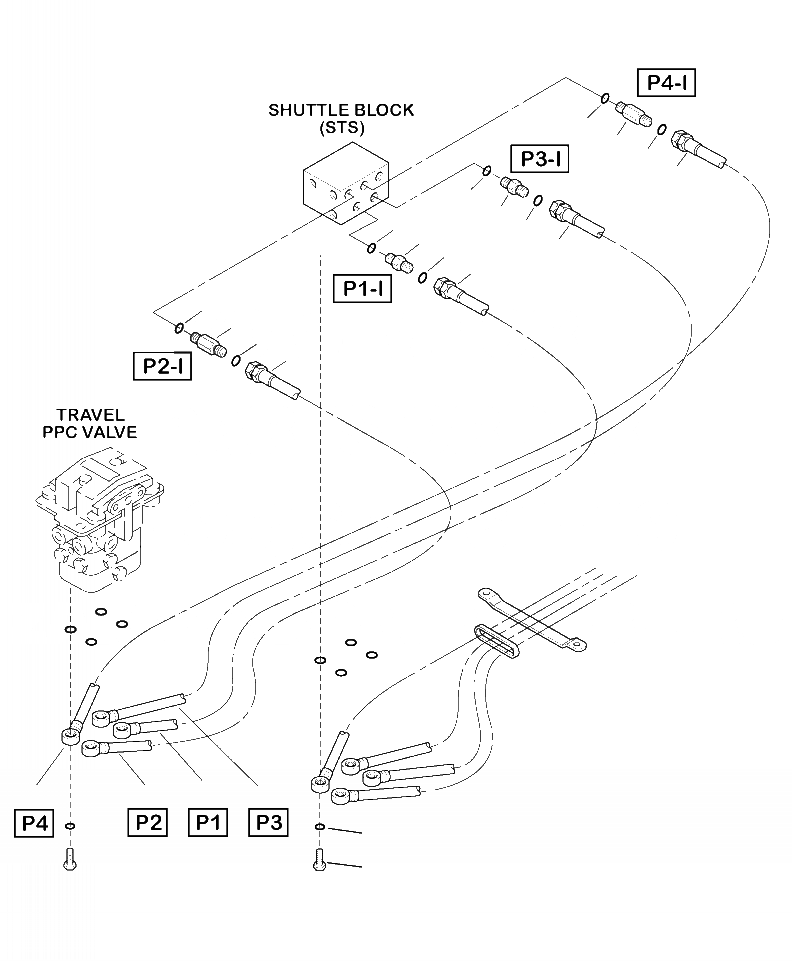 SHUTTLE BLOCK
(STS)

P4-I

P3-I

P1-I

P2-I

TRAVEL
PPC VALVE

P4

P2

P1

P3