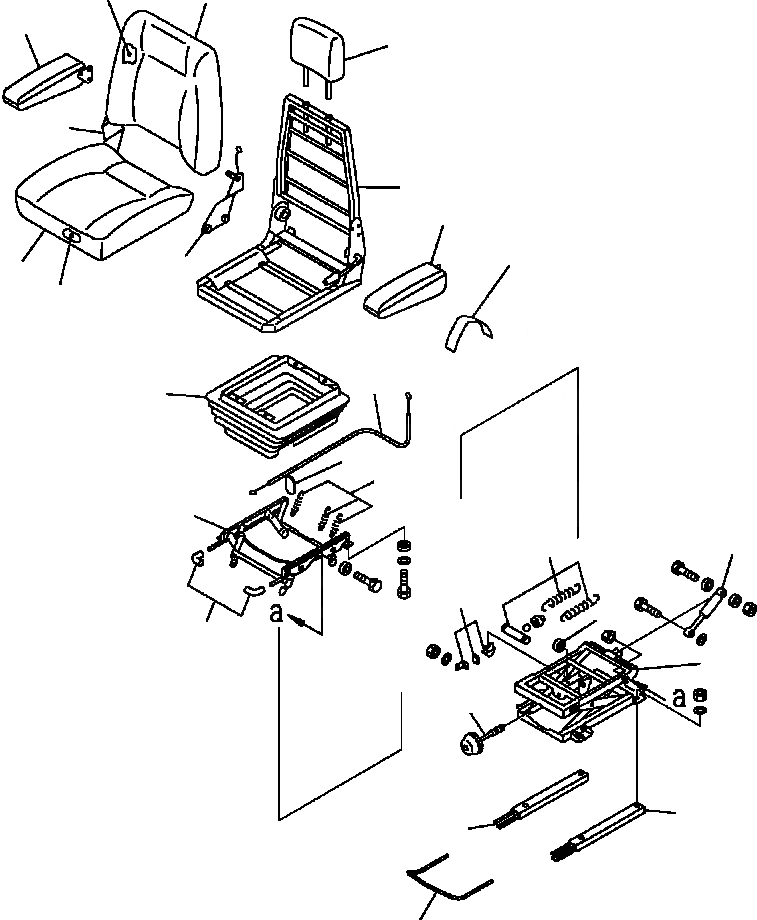 a

a