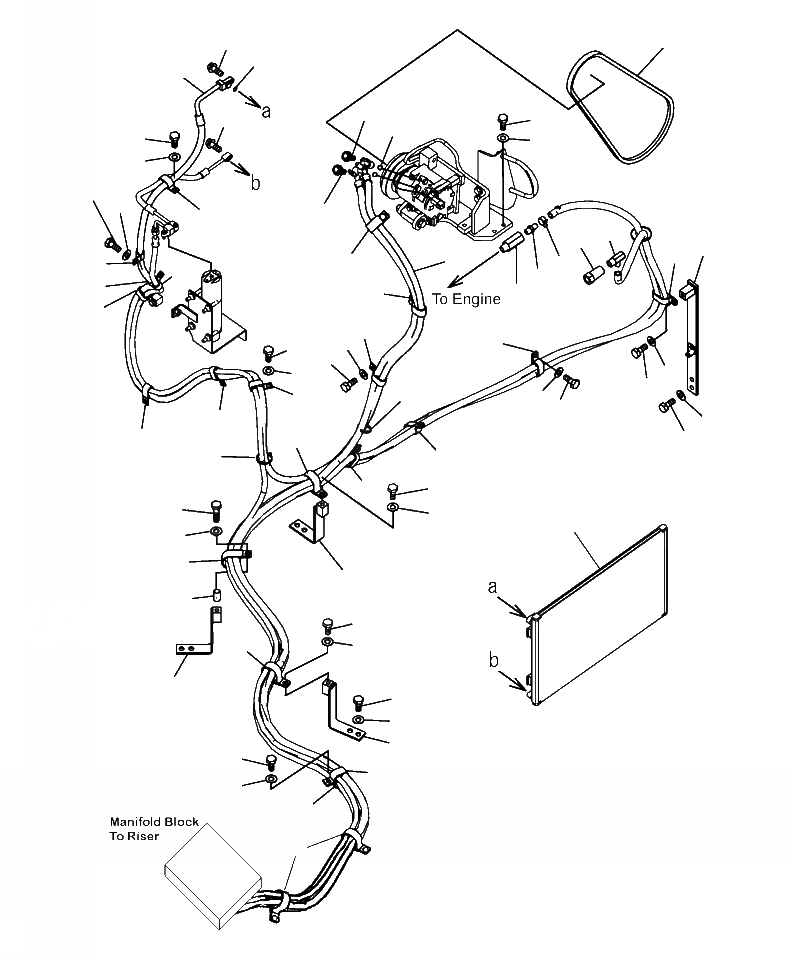 a
b
To Engine
a
b
Manifold Block
To Riser