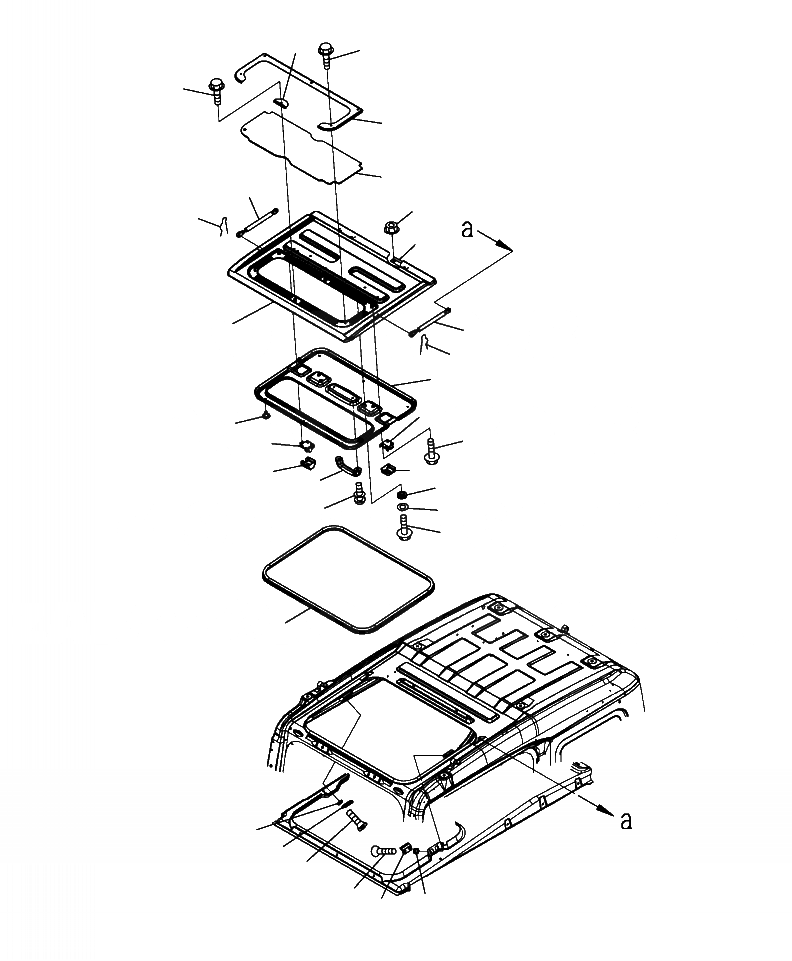 a

a