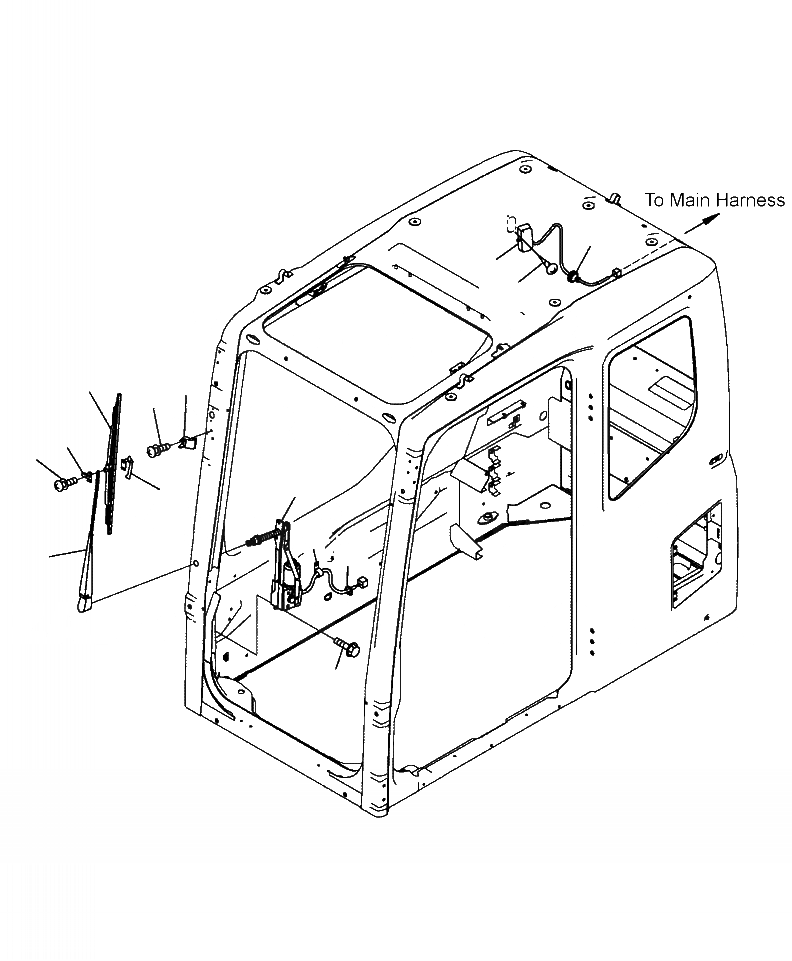 To Main Harness