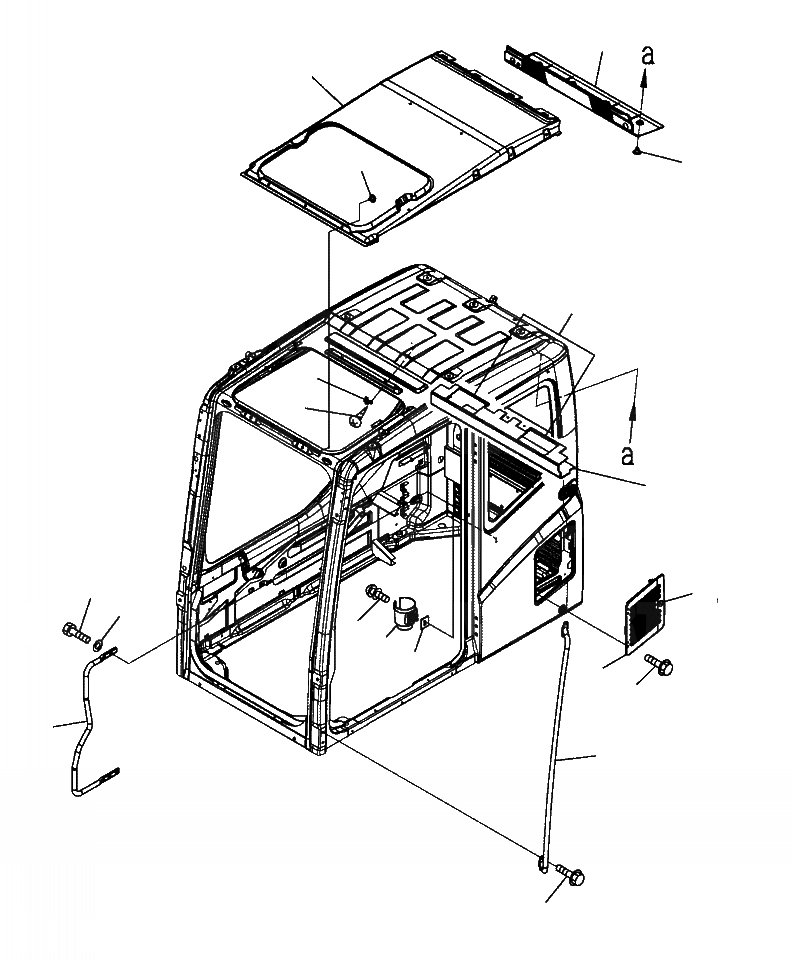 a

a