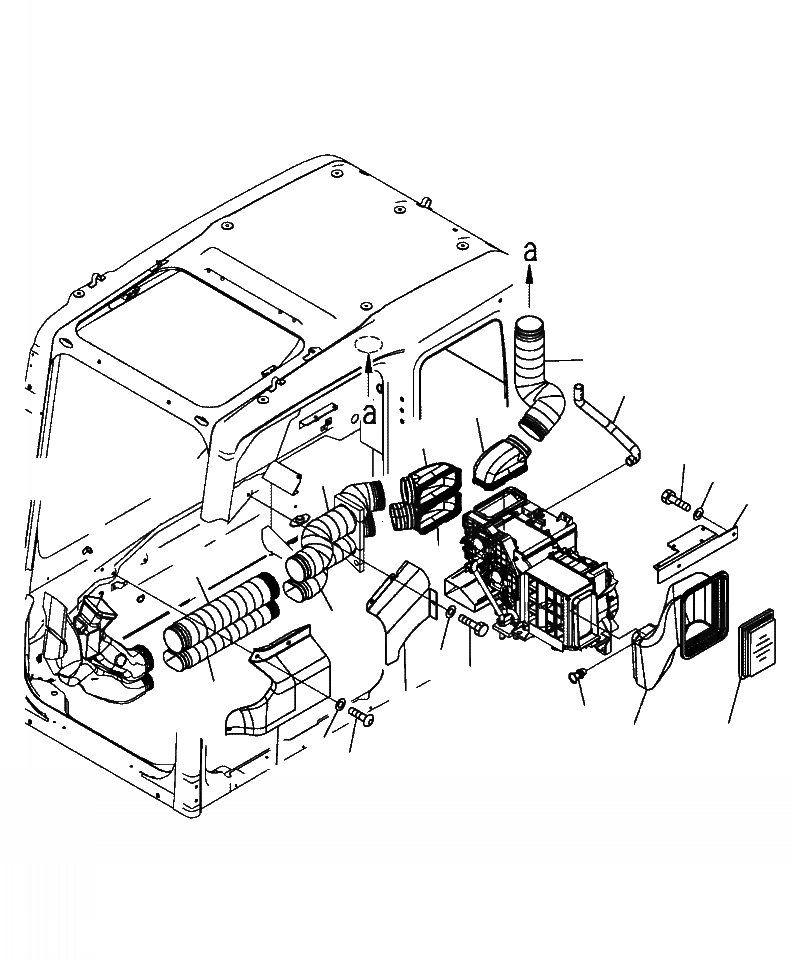 a
a