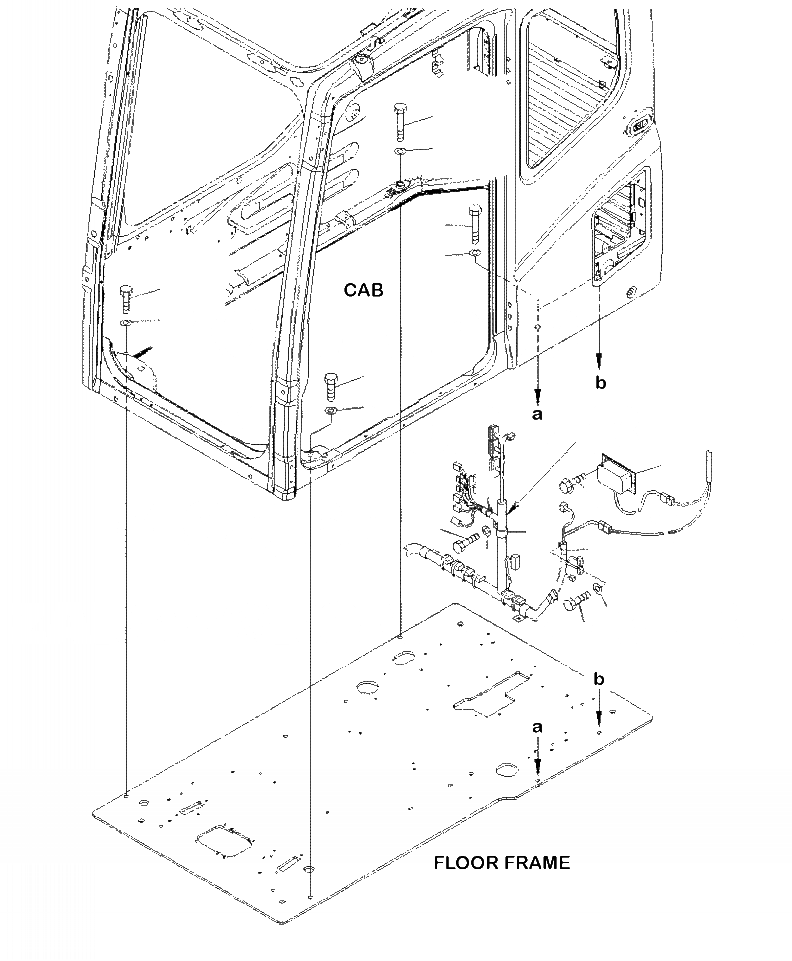 CAB

b

a

b

a

FLOOR FRAME