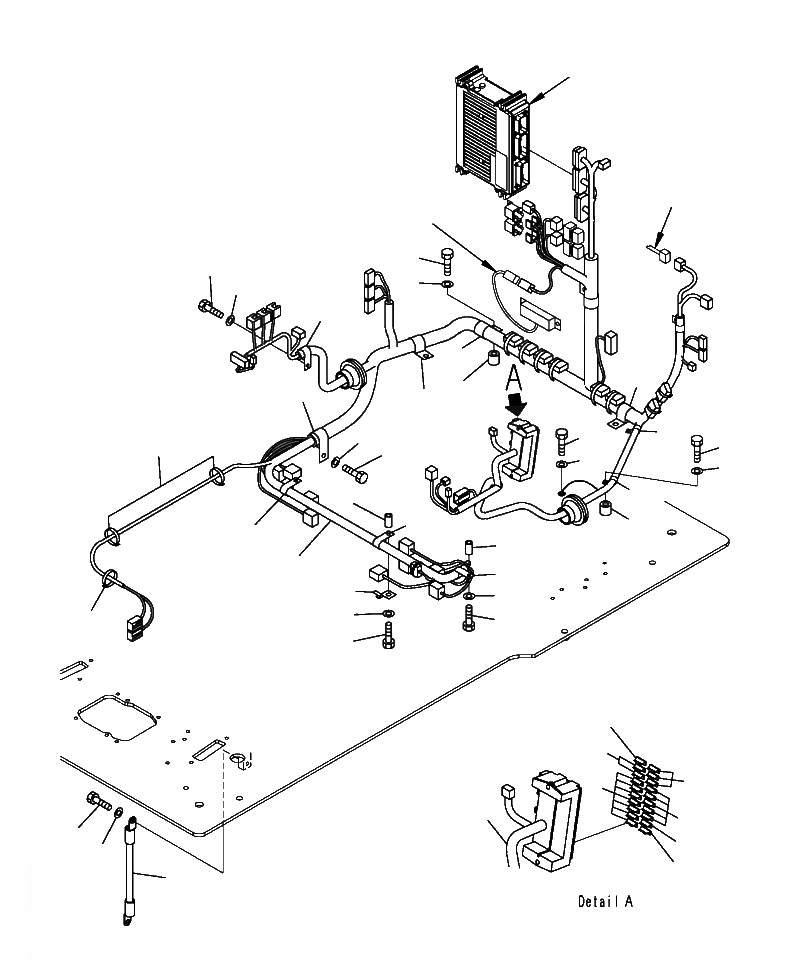 A

Detail A