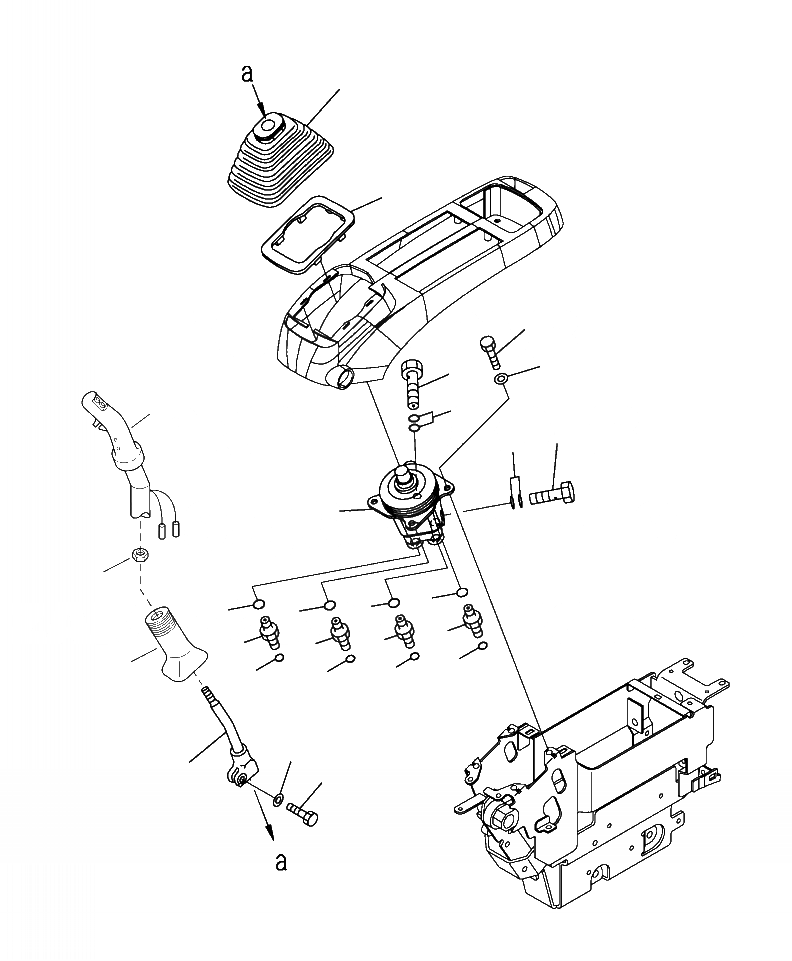 a

a