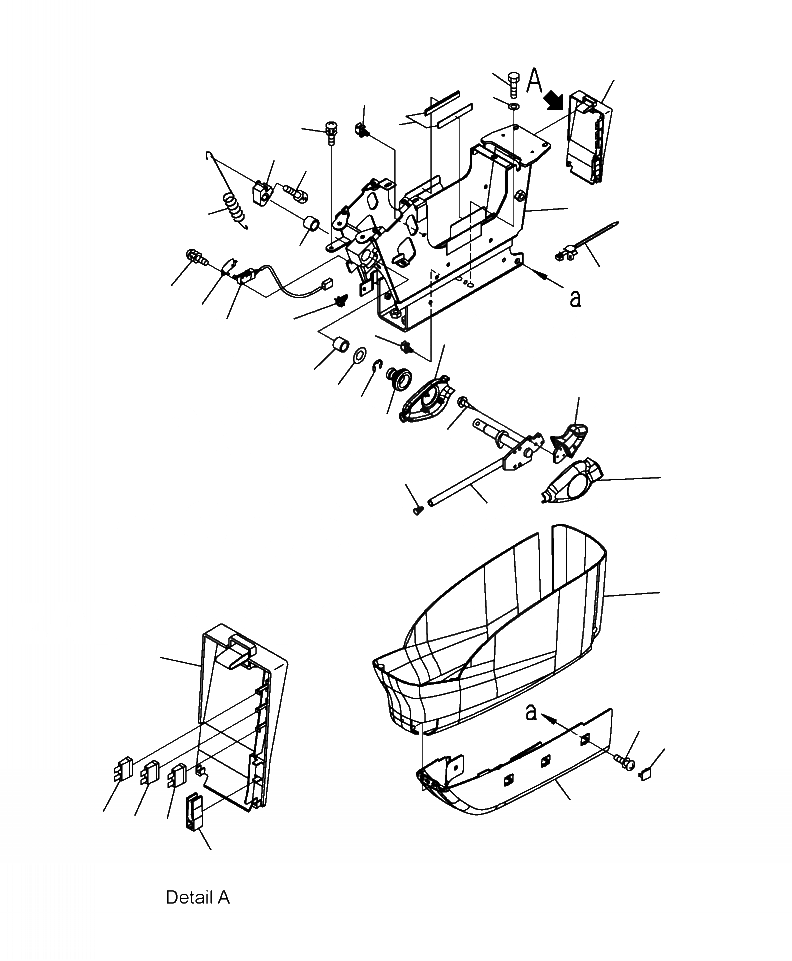 A
a
a
Detail A