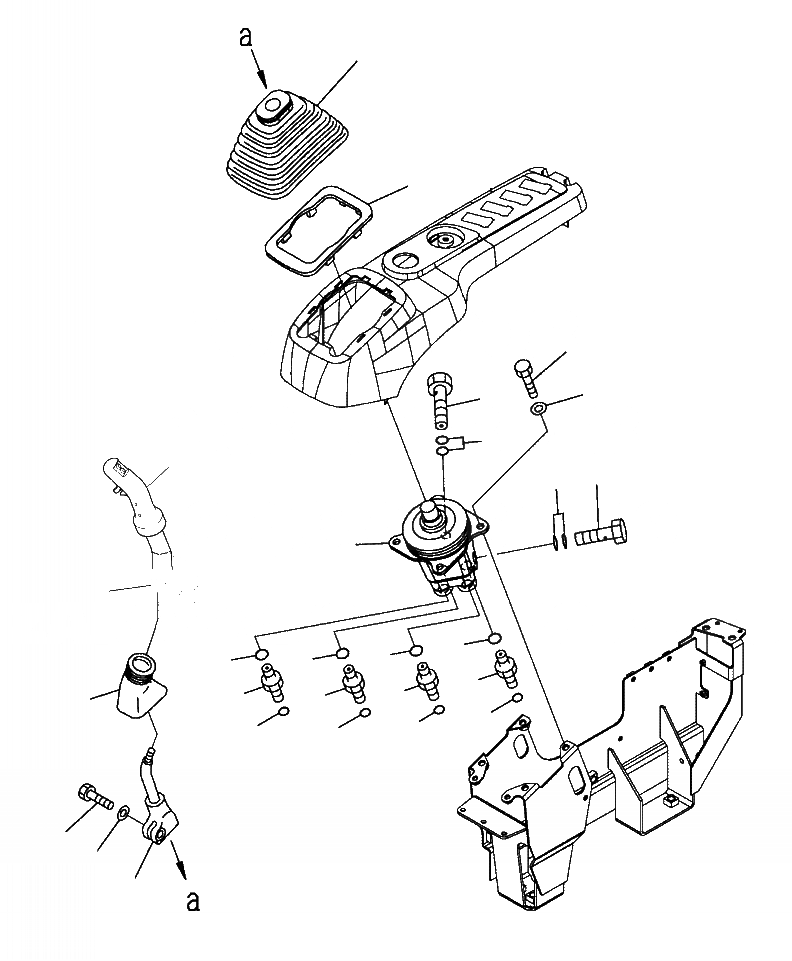 a

a