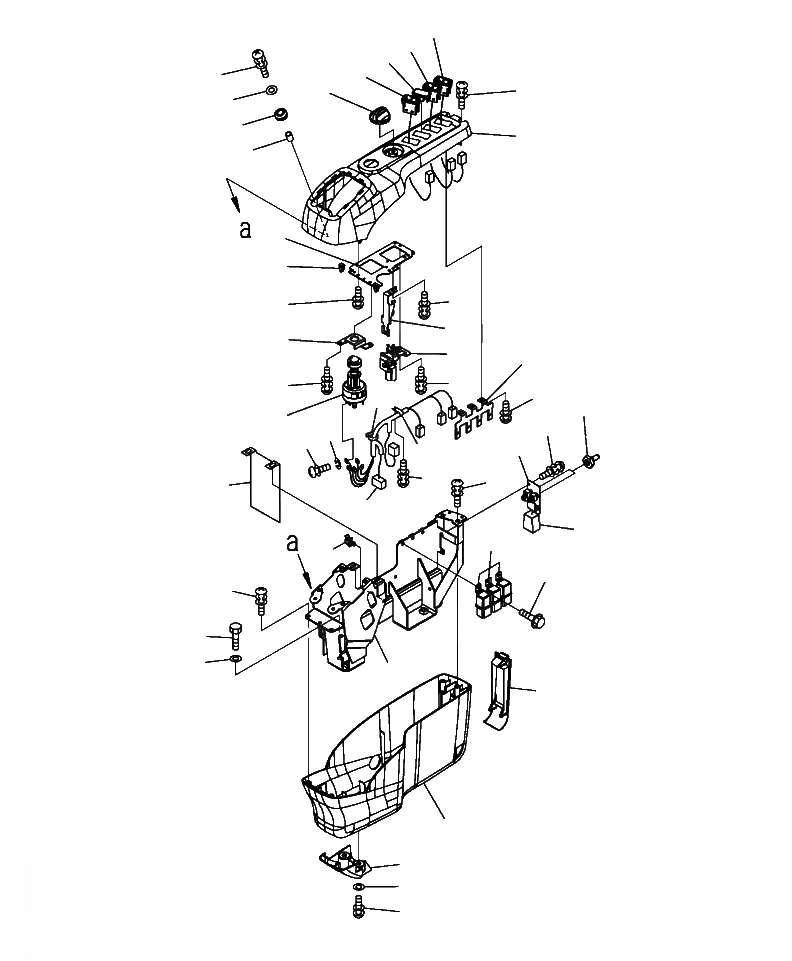 a

a