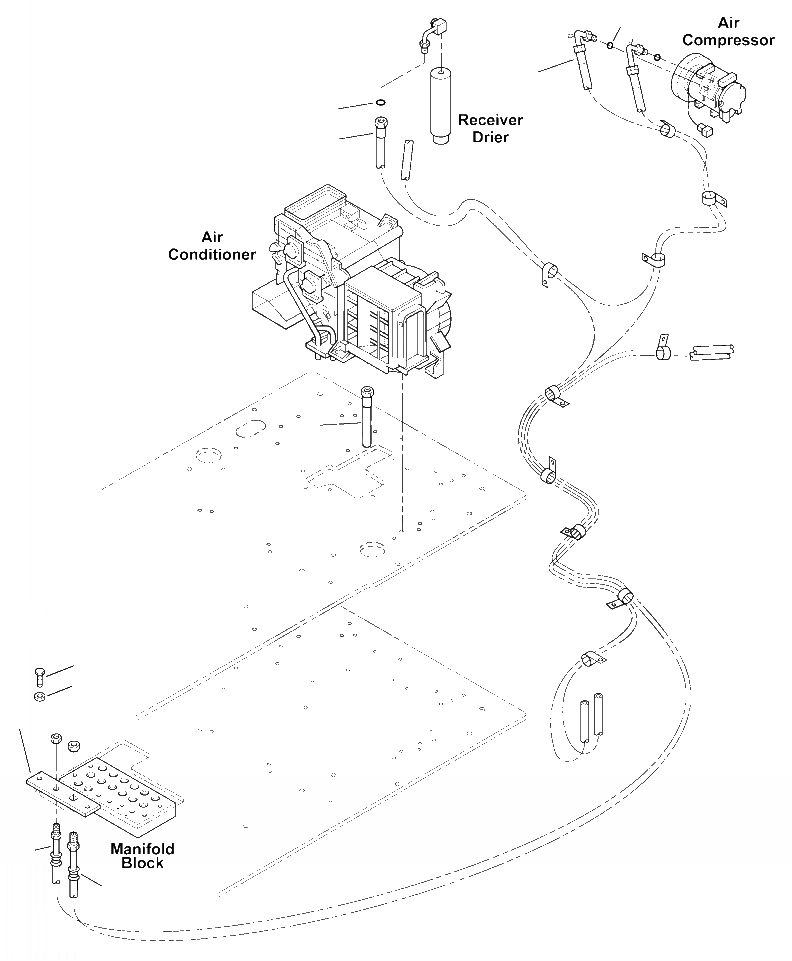 Air Compressor

Receiver Drier

Air Conditioner

Manifold Block