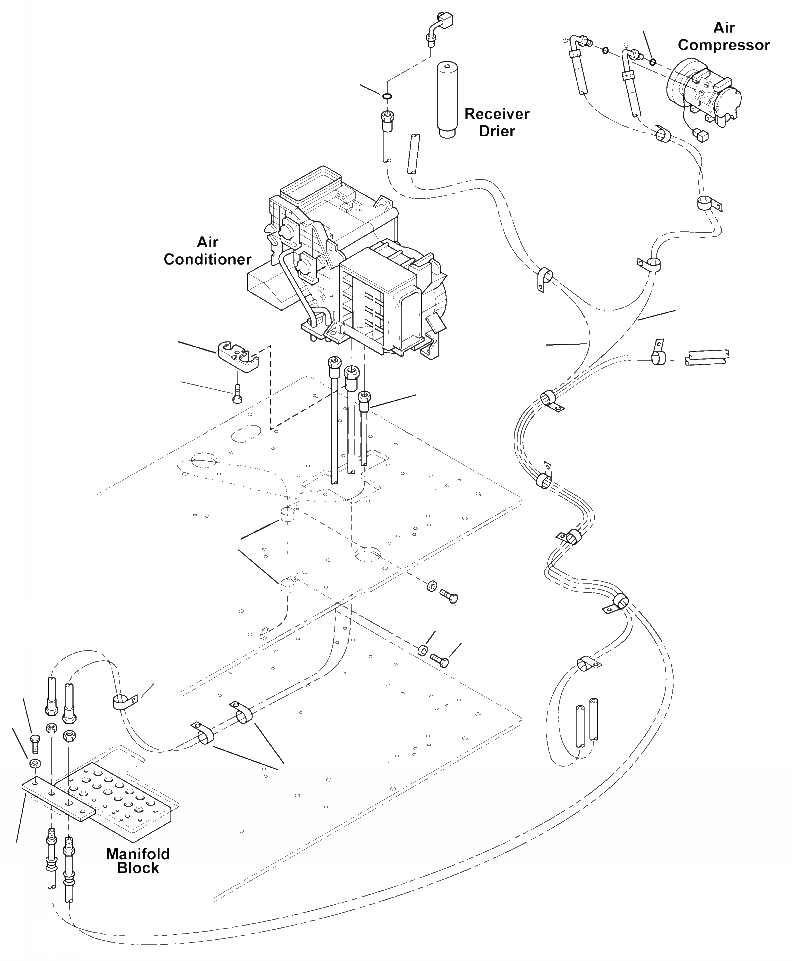 Air Compressor

Receiver Drier

Air Conditioner

Manifold Block